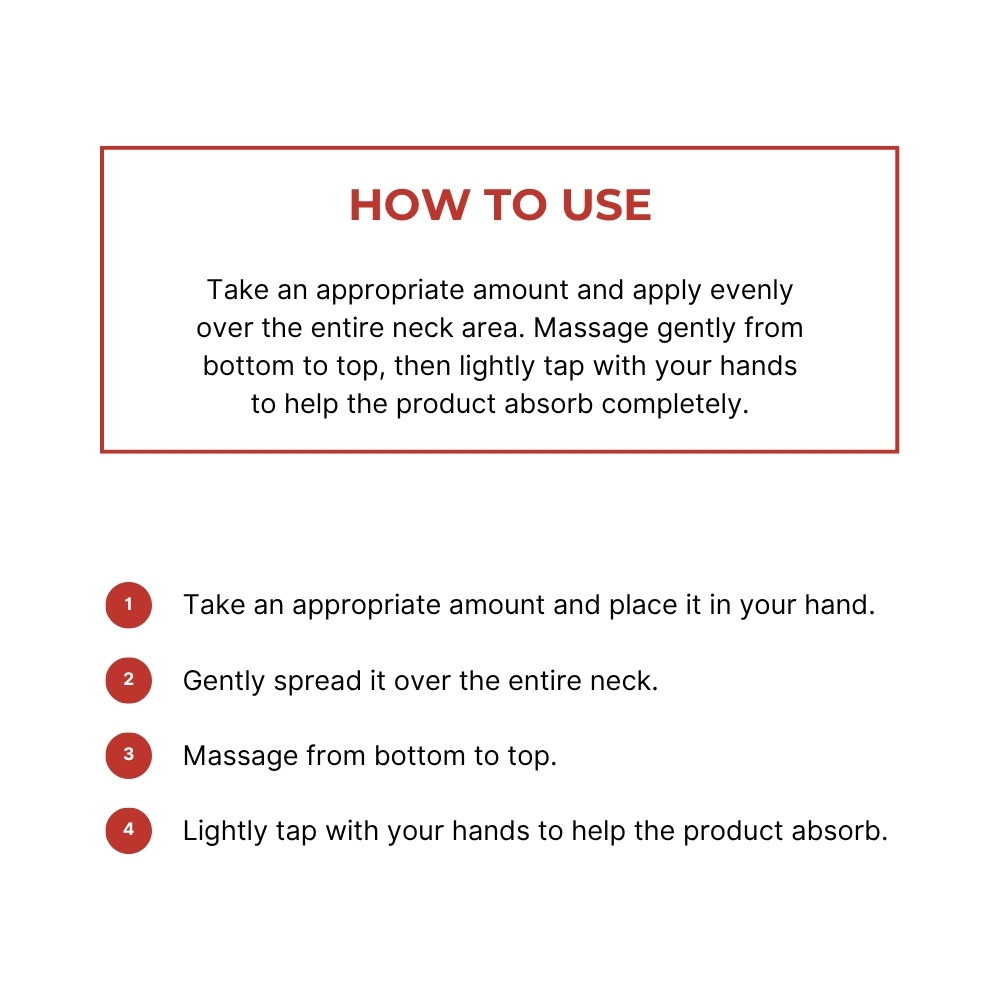 HOW TO USE

Take an appropriate amount and apply evenly over the entire neck area. Massage gently from bottom to top, then lightly tap with your hands to help the product absorb completely.

1 Take an appropriate amount and place it in your hand.

2 Gently spread it over the entire neck.

3 Massage from bottom to top.

4 Lightly tap with your hands to help the product absorb.