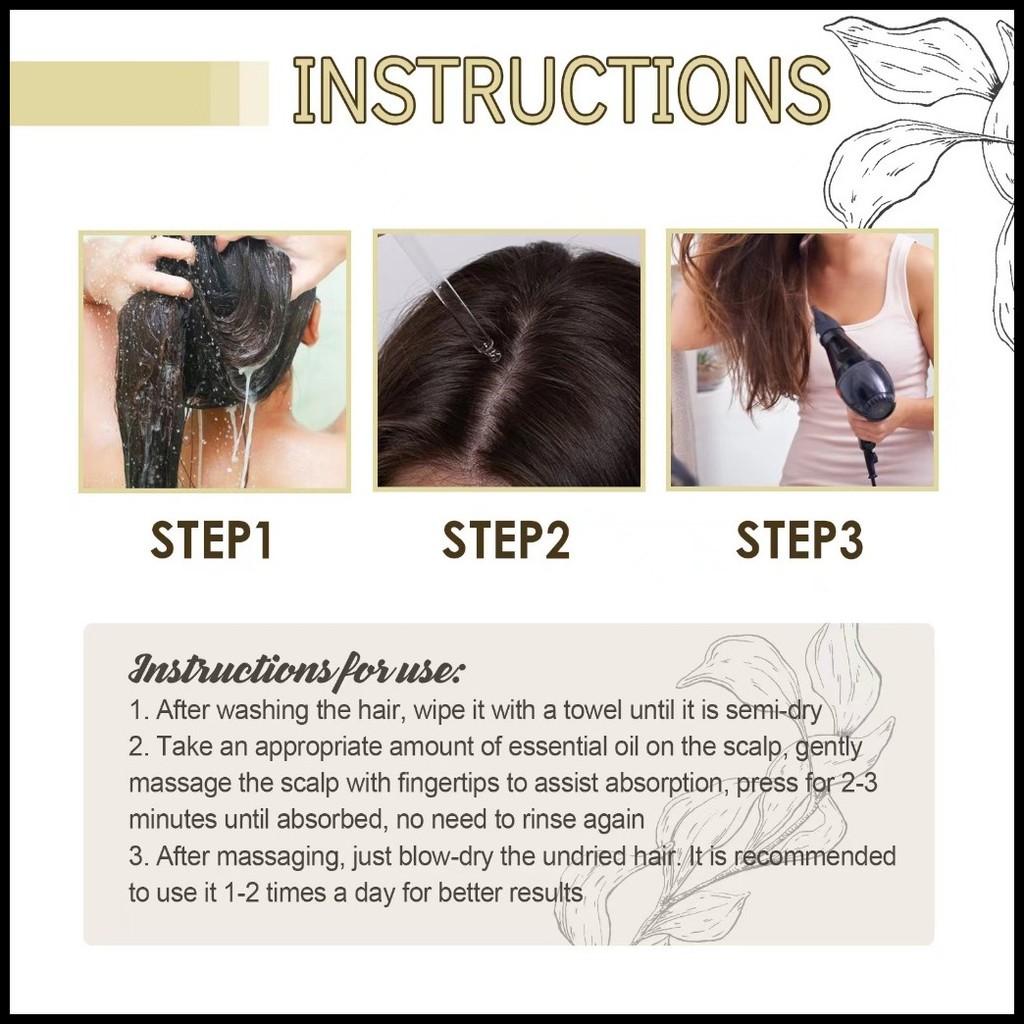 INSTRUCTIONS

STEP1

STEP2

STEP3

Instructions for use:
1. After washing the hair, wipe it with a towel until it is semi-dry
2. Take an appropriate amount of essential oil on the scalp, gently massage the scalp with fingertips to assist absorption, press for 2-3 minutes until absorbed, no need to rinse again
3. After massaging, just blow-dry the undried hair. It is recommended to use it 1-2 times a day for better results