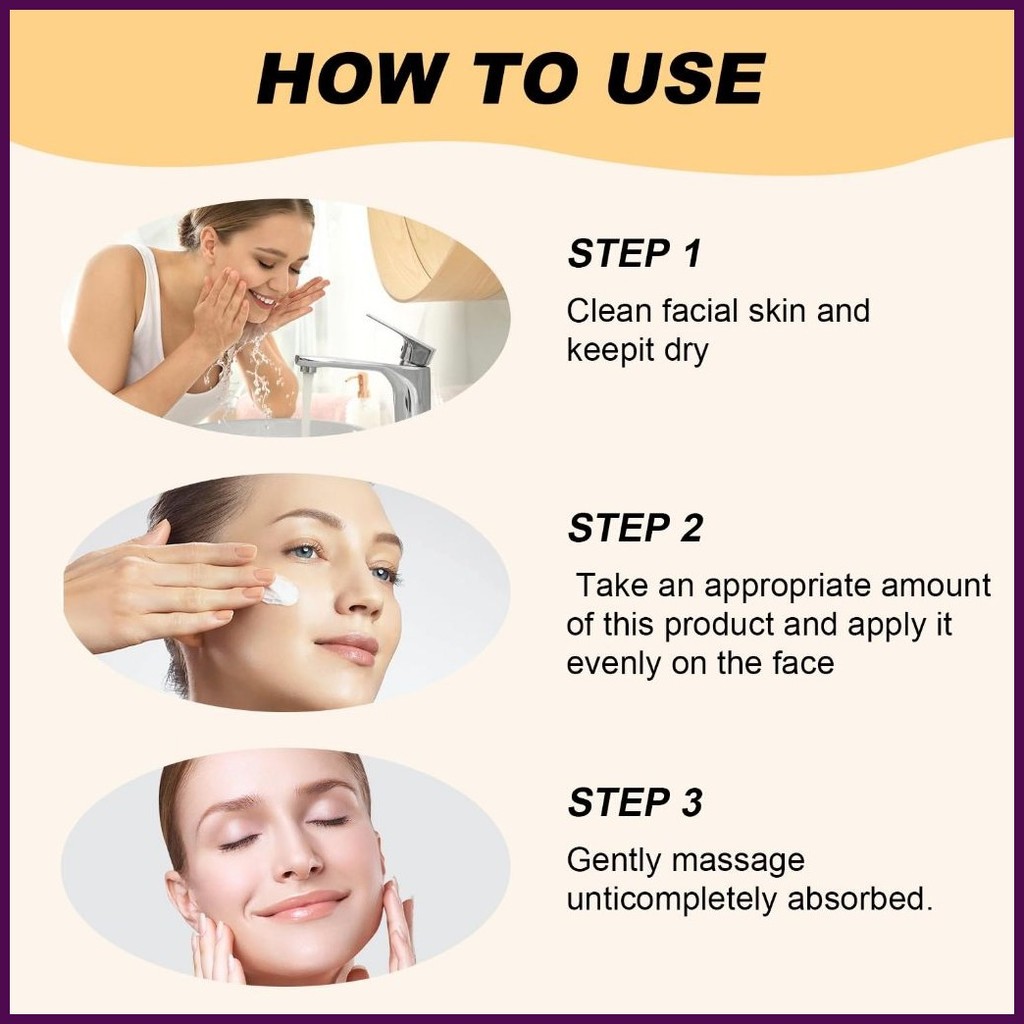 HOW TO USE

STEP 1
Clean facial skin and keepit dry

STEP 2
Take an appropriate amount of this product and apply it evenly on the face

STEP 3
Gently massage unticompletely absorbed.