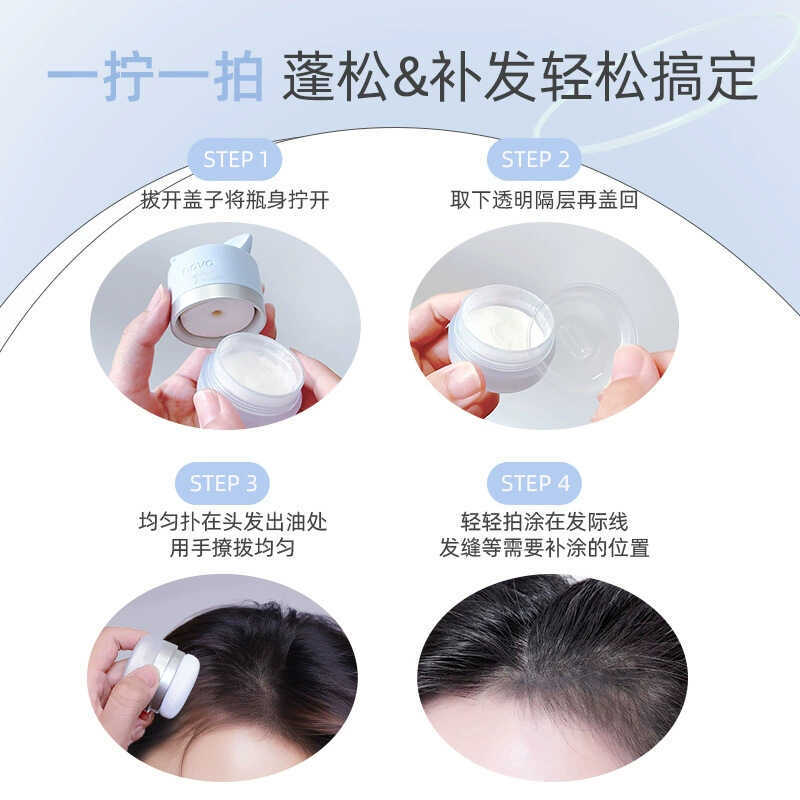 一拧一拍 蓬松&补发轻松搞定

STEP 1
拔开盖子将瓶身拧开

STEP 2
取下透明隔层再盖回

STEP 3
均匀扑在头发出油处
用手撩拨均匀

STEP 4
轻轻拍涂在发际线
发缝等需要补涂的位置