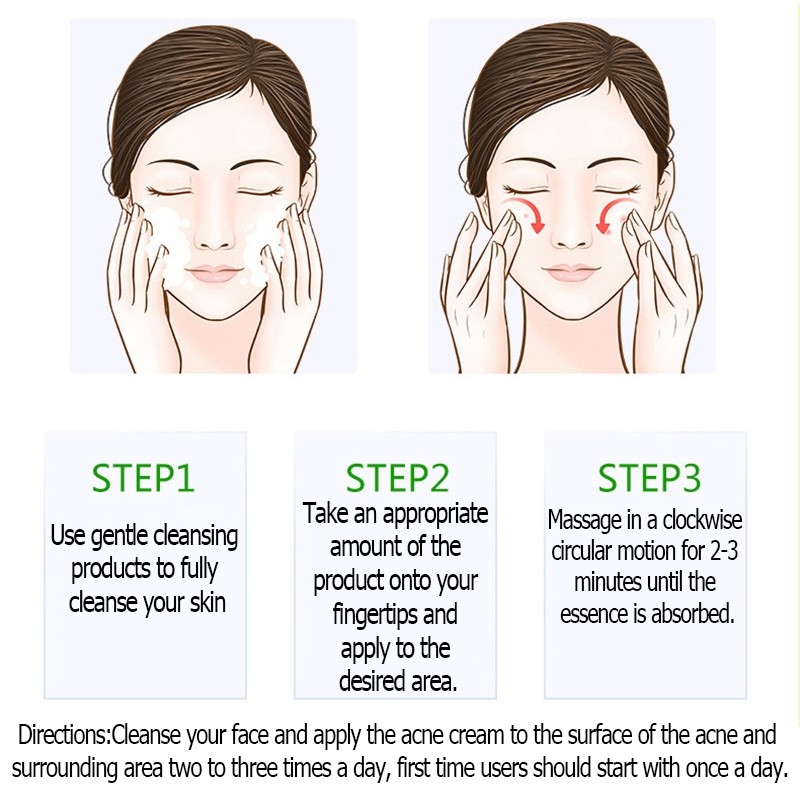 STEP1

Use gentle cleansing products to fully cleanse your skin

STEP2

Take an appropriate amount of the product onto your fingertips and apply to the desired area.

STEP3

Massage in a clockwise circular motion for 2-3 minutes until the essence is absorbed.

Directions:Cleanse your face and apply the acne cream to the surface of the acne and surrounding area two to three times a day, first time users should start with once a day.