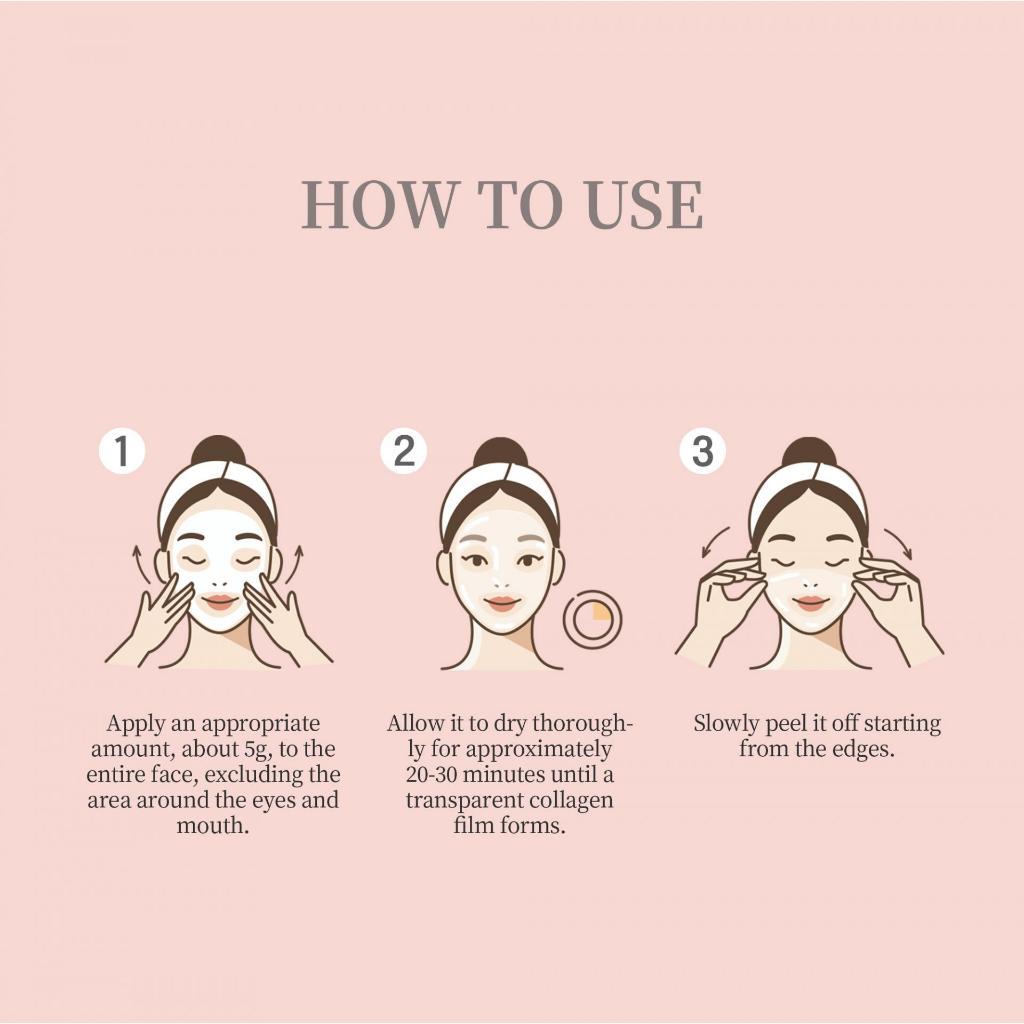 HOW TO USE

1

Apply an appropriate amount, about 5g, to the entire face, excluding the area around the eyes and mouth.

2

Allow it to dry thoroughly for approximately 20-30 minutes until a transparent collagen film forms.

3

Slowly peel it off starting from the edges.