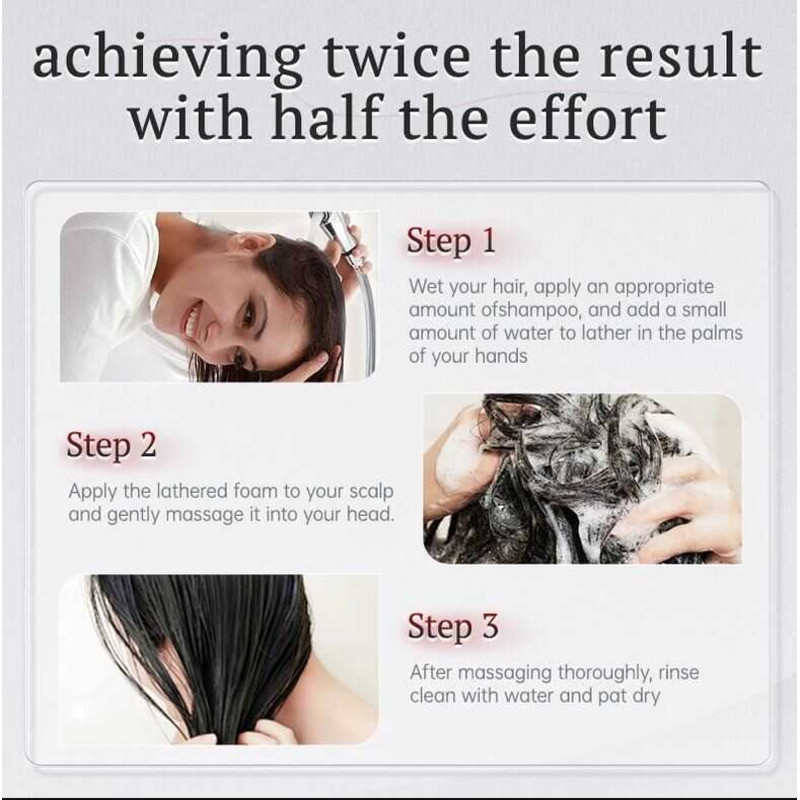 achieving twice the result with half the effort

Step 1

Wet your hair, apply an appropriate amount ofshampoo, and add a small amount of water to lather in the palms of your hands

Step 2

Apply the lathered foam to your scalp and gently massage it into your head.

Step 3

After massaging thoroughly, rinse clean with water and pat dry