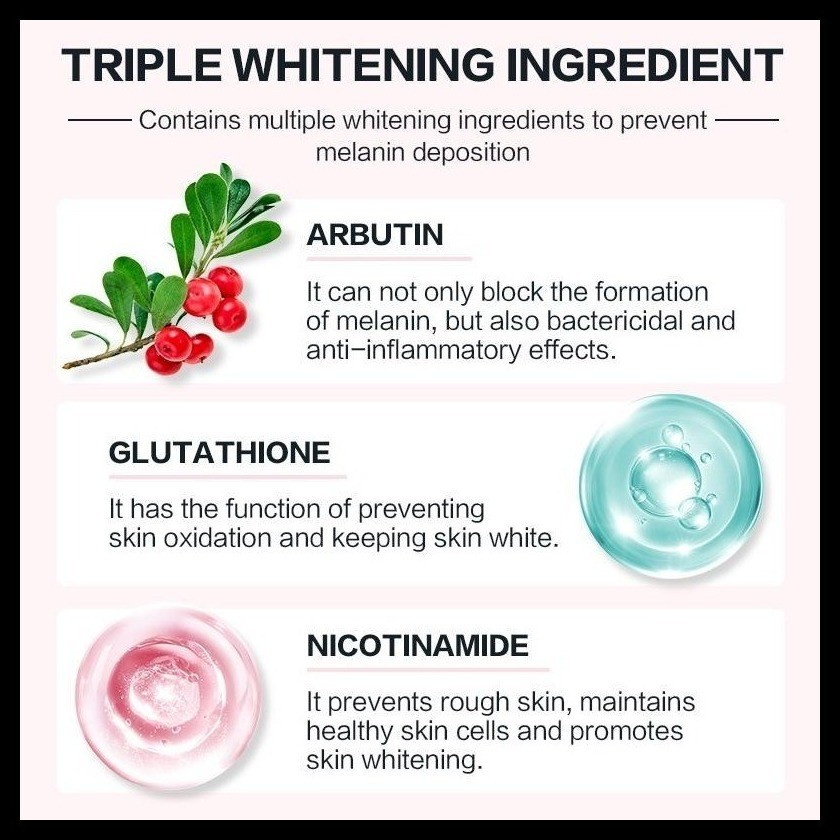 TRIPLE WHITENING INGREDIENT

Contains multiple whitening ingredients to prevent melanin deposition

ARBUTIN

It can not only block the formation of melanin, but also bactericidal and anti-inflammatory effects.

GLUTATHIONE

It has the function of preventing skin oxidation and keeping skin white.

NICOTINAMIDE

It prevents rough skin, maintains healthy skin cells and promotes skin whitening.