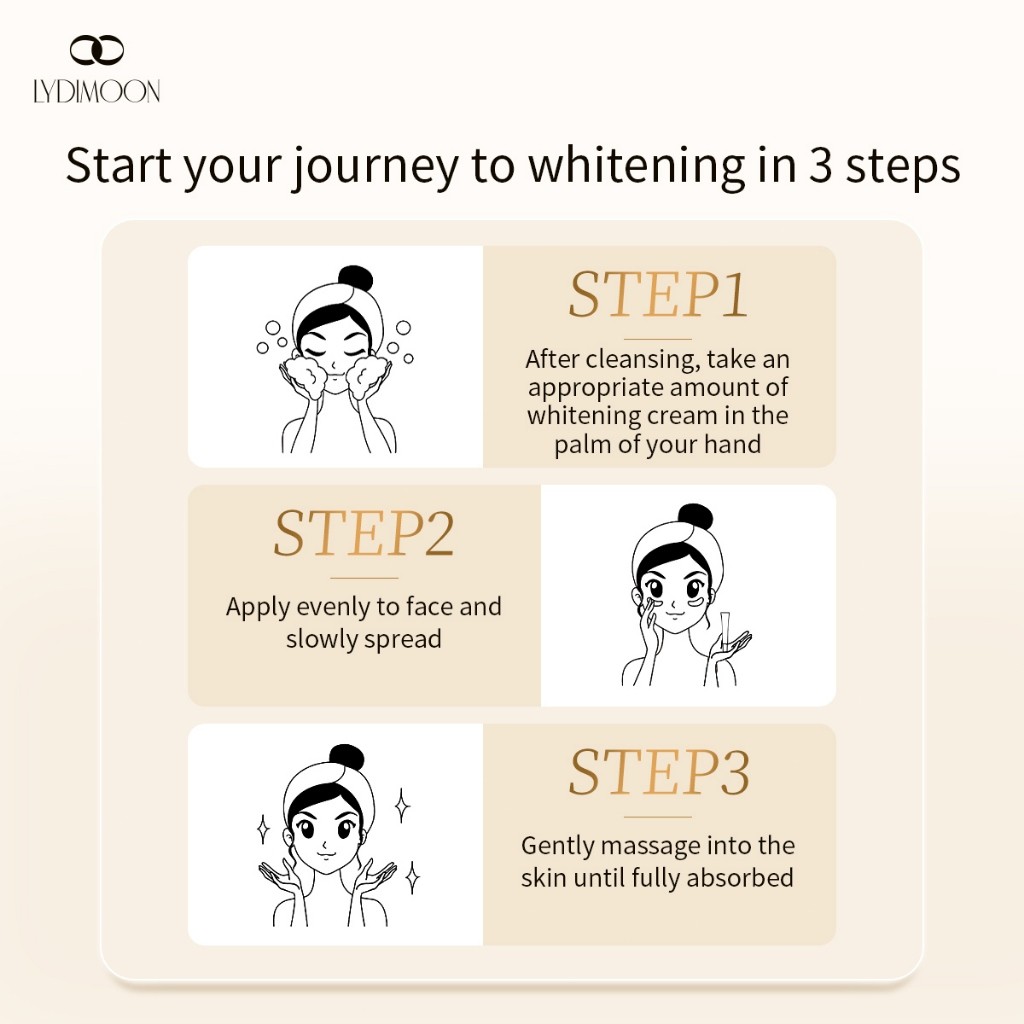 LYDIMOON

Start your journey to whitening in 3 steps

STEP1

After cleansing, take an appropriate amount of whitening cream in the palm of your hand

STEP2

Apply evenly to face and slowly spread

STEP3

Gently massage into the skin until fully absorbed