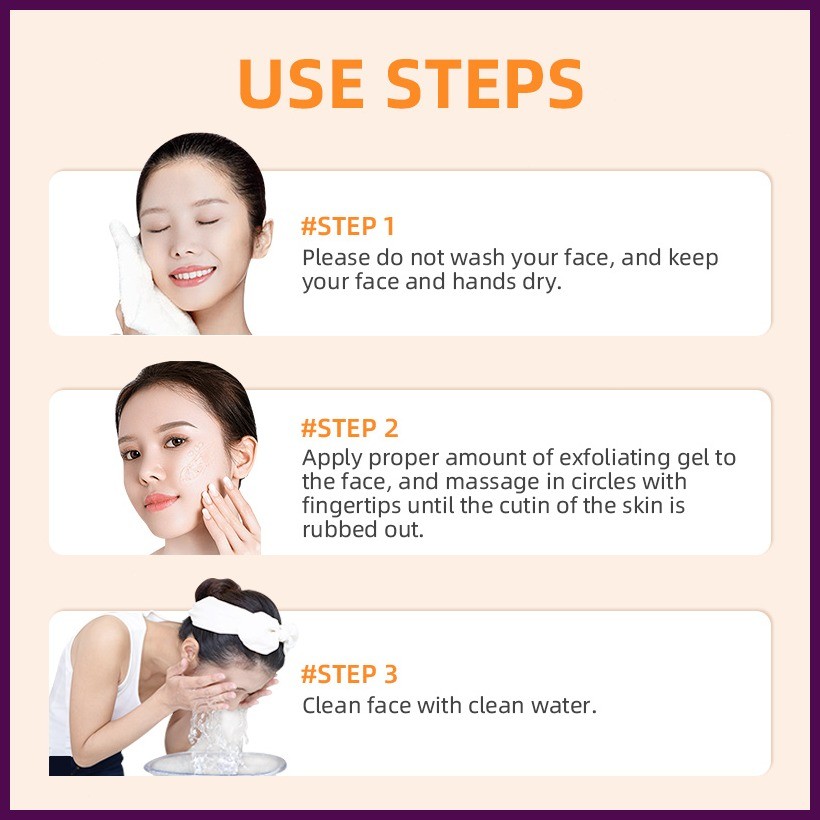 USE STEPS

#STEP 1
Please do not wash your face, and keep your face and hands dry.

#STEP 2
Apply proper amount of exfoliating gel to the face, and massage in circles with fingertips until the cutin of the skin is rubbed out.

#STEP 3
Clean face with clean water.