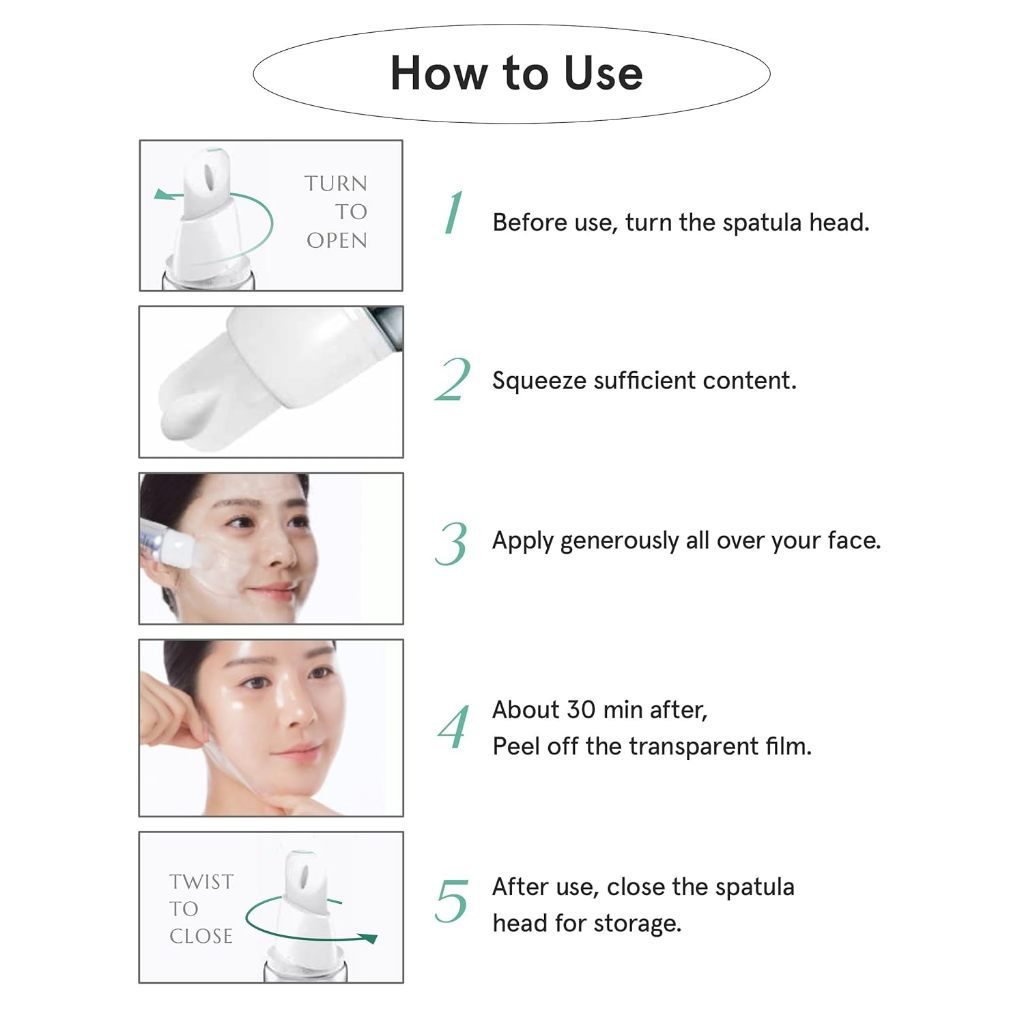 How to Use

TURN TO OPEN

1 Before use, turn the spatula head.

2 Squeeze sufficient content.

3 Apply generously all over your face.

4 About 30 min after,
Peel off the transparent film.

TWIST TO CLOSE

5 After use, close the spatula head for storage.