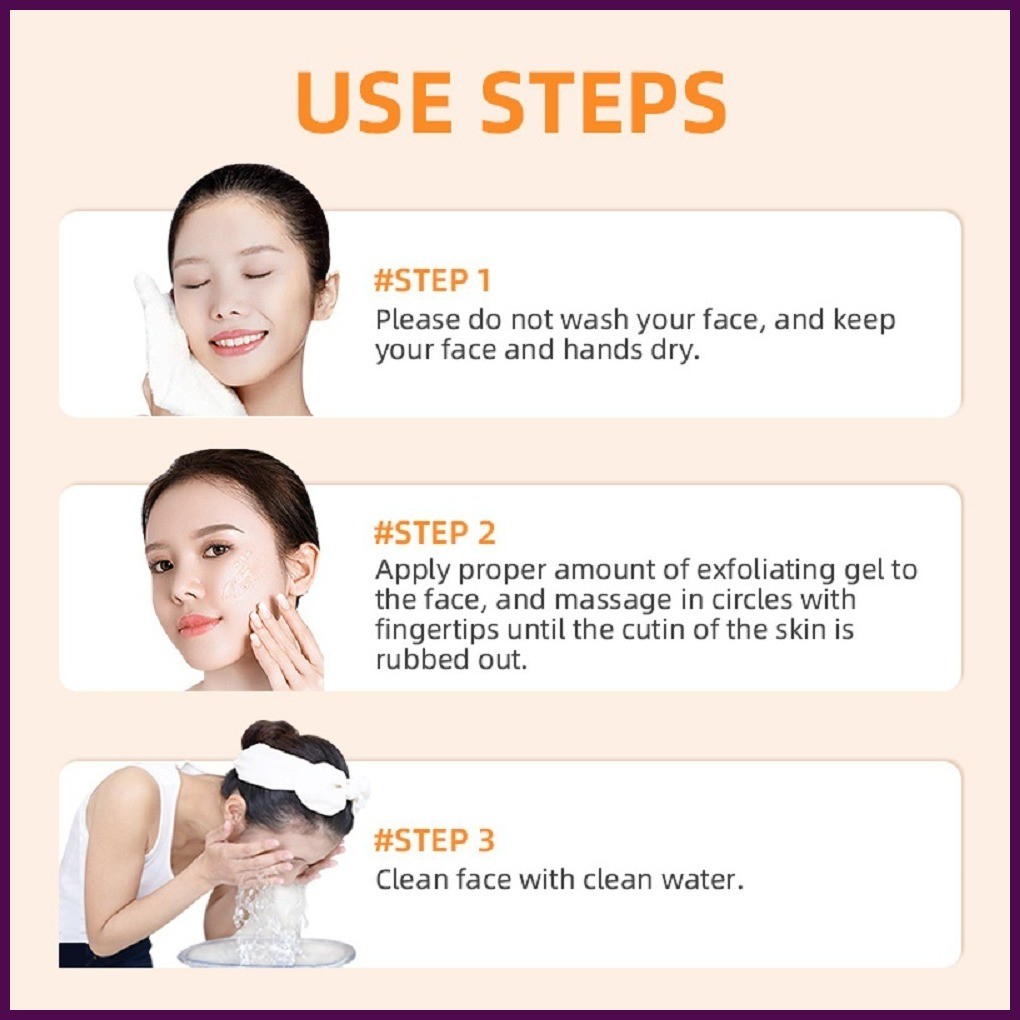 USE STEPS

#STEP 1
Please do not wash your face, and keep your face and hands dry.

#STEP 2
Apply proper amount of exfoliating gel to the face, and massage in circles with fingertips until the cutin of the skin is rubbed out.

#STEP 3
Clean face with clean water.