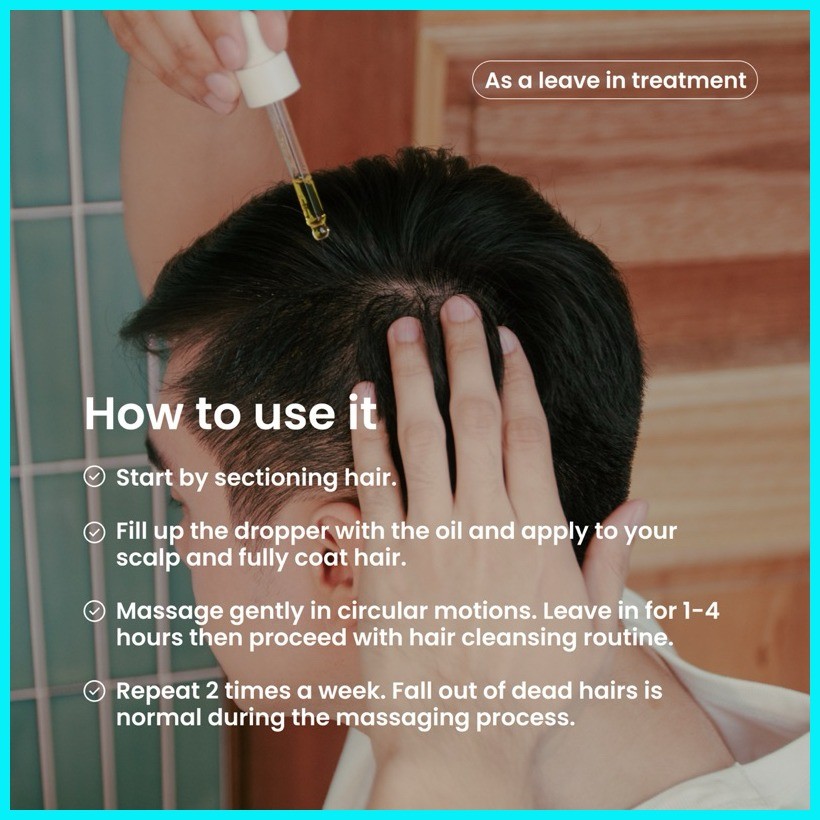 As a leave in treatment

How to use it

Start by sectioning hair.

Fill up the dropper with the oil and apply to your scalp and fully coat hair.

Massage gently in circular motions. Leave in for 1-4 hours then proceed with hair cleansing routine.

Repeat 2 times a week. Fall out of dead hairs is normal during the massaging process.