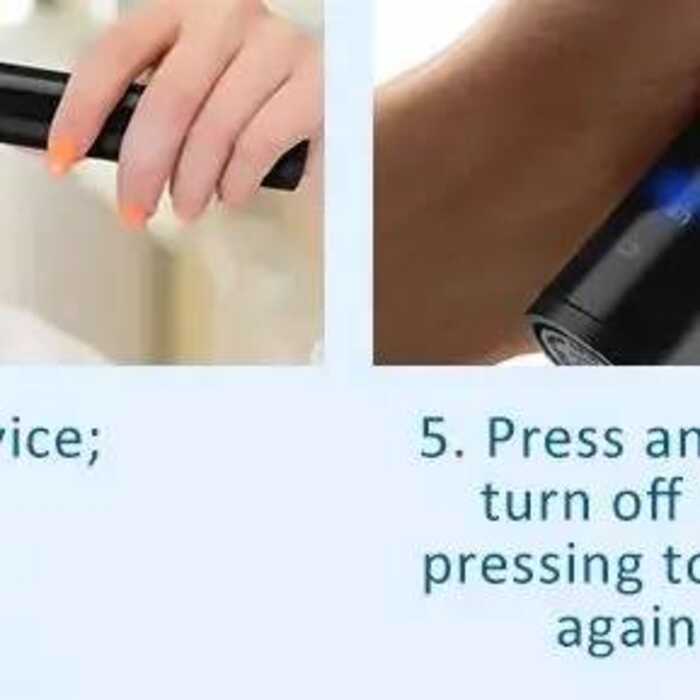 vice;

5. Press an
turn off
pressing to
again