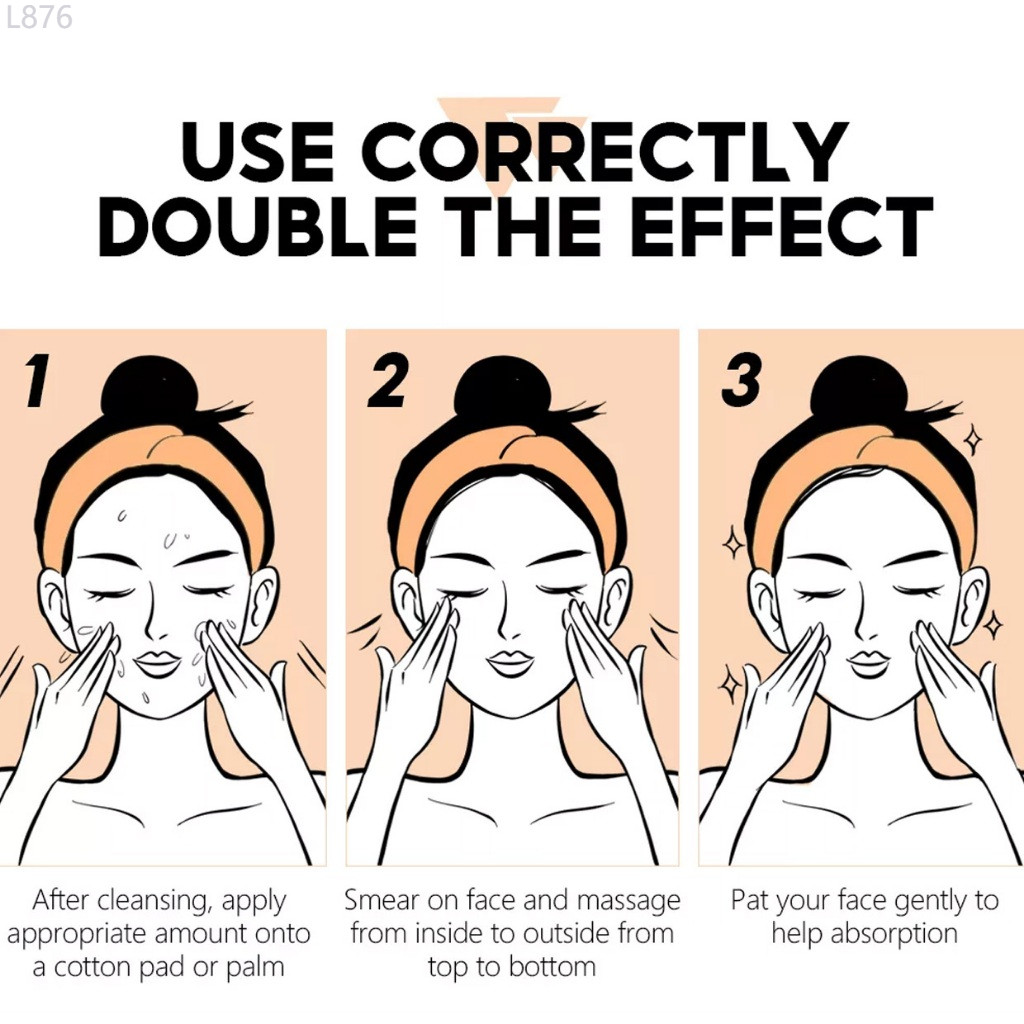 L876

USE CORRECTLY DOUBLE THE EFFECT

1

After cleansing, apply appropriate amount onto a cotton pad or palm

2

Smear on face and massage from inside to outside from top to bottom

3

Pat your face gently to help absorption