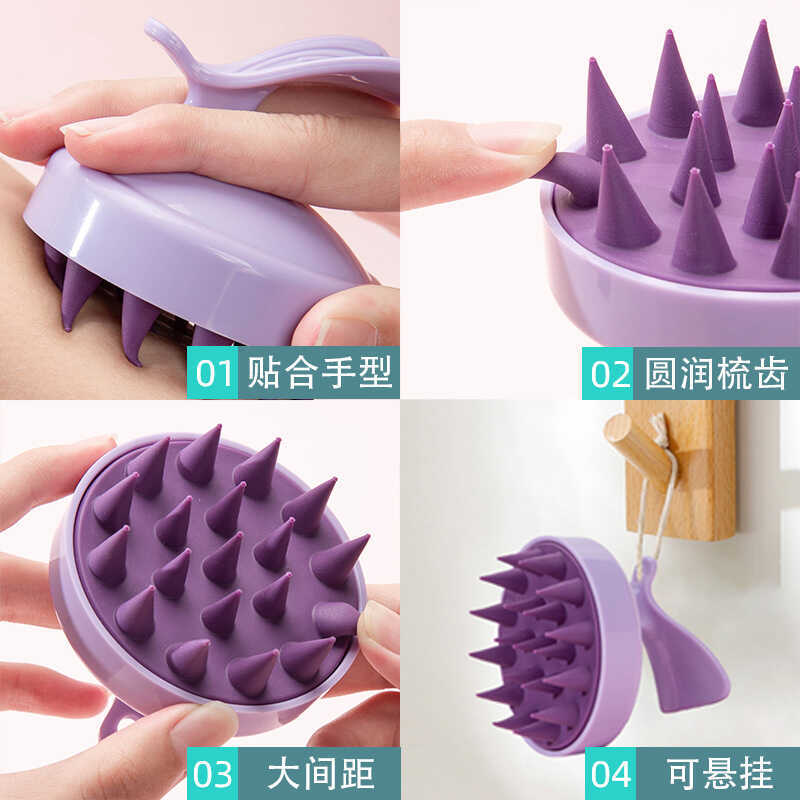 01 贴合手型

02 圆润梳齿

03 大间距

04 可悬挂