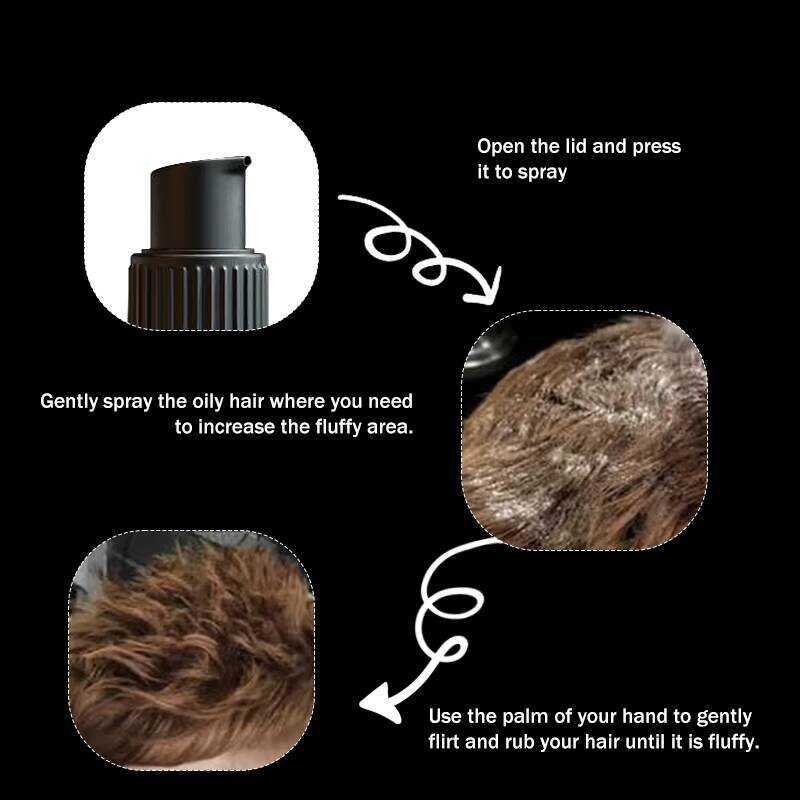 Open the lid and press it to spray

Gently spray the oily hair where you need to increase the fluffy area.

Use the palm of your hand to gently flirt and rub your hair until it is fluffy.