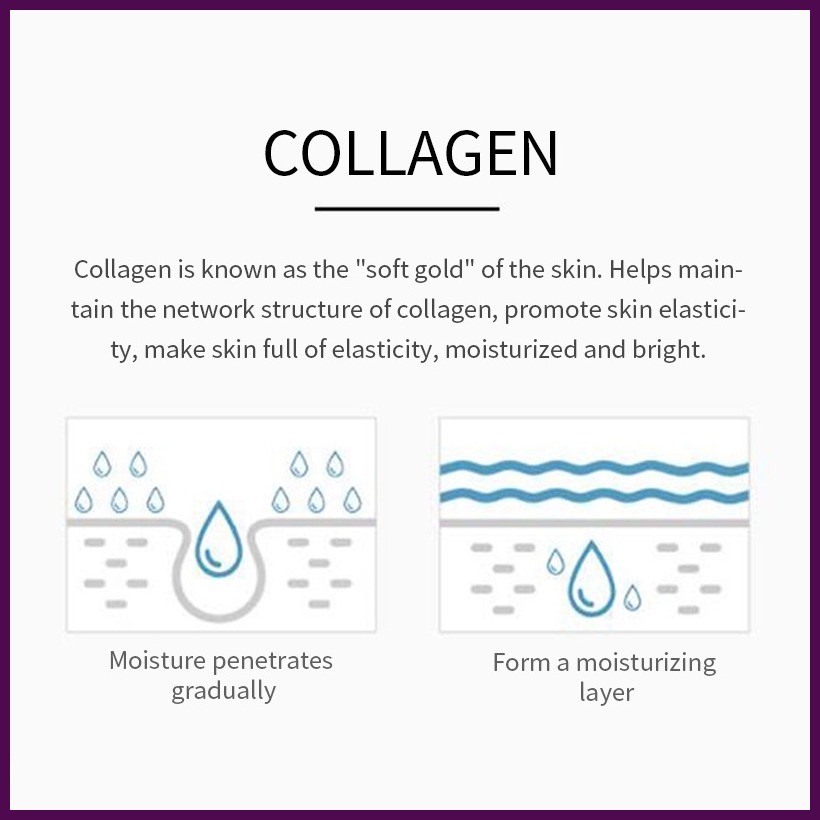 COLLAGEN

Collagen is known as the "soft gold" of the skin. Helps maintain the network structure of collagen, promote skin elasticity, make skin full of elasticity, moisturized and bright.

Moisture penetrates gradually

Form a moisturizing layer