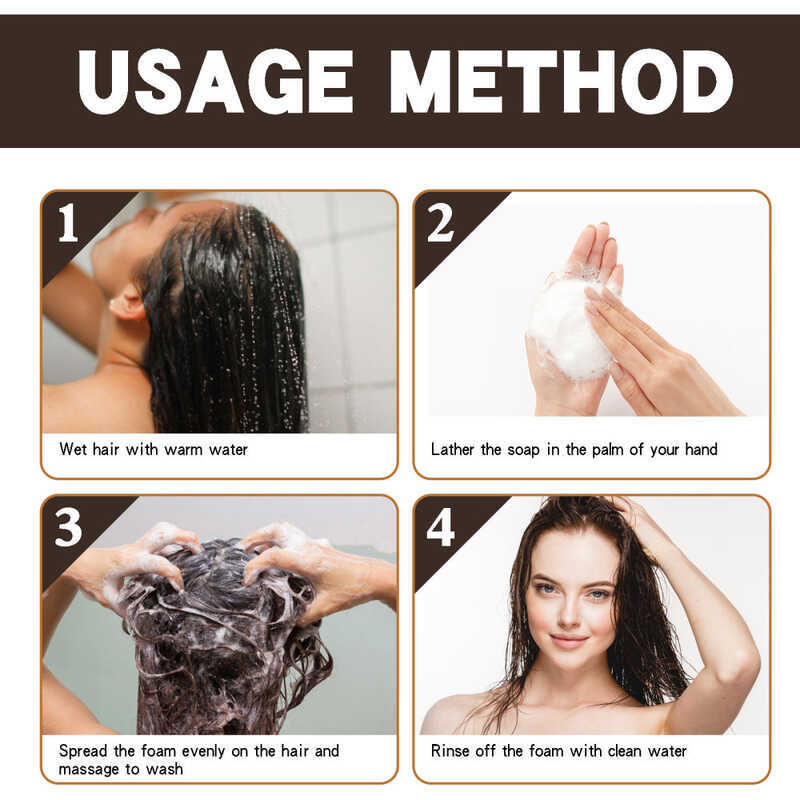 USAGE METHOD

1

Wet hair with warm water

2

Lather the soap in the palm of your hand

3

Spread the foam evenly on the hair and massage to wash

4

Rinse off the foam with clean water