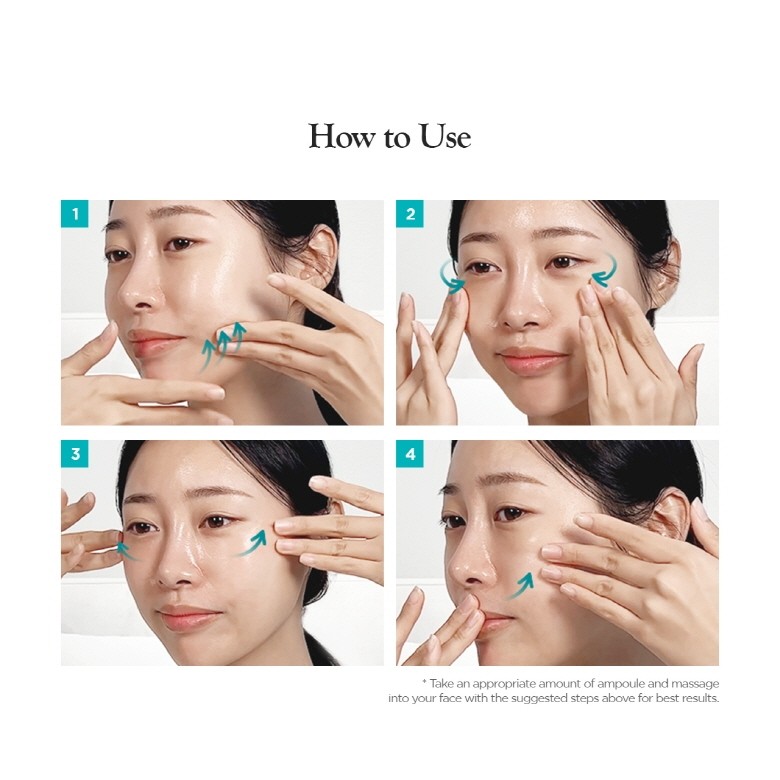 How to Use

1

2

3

4

* Take an appropriate amount of ampoule and massage into your face with the suggested steps above for best results.