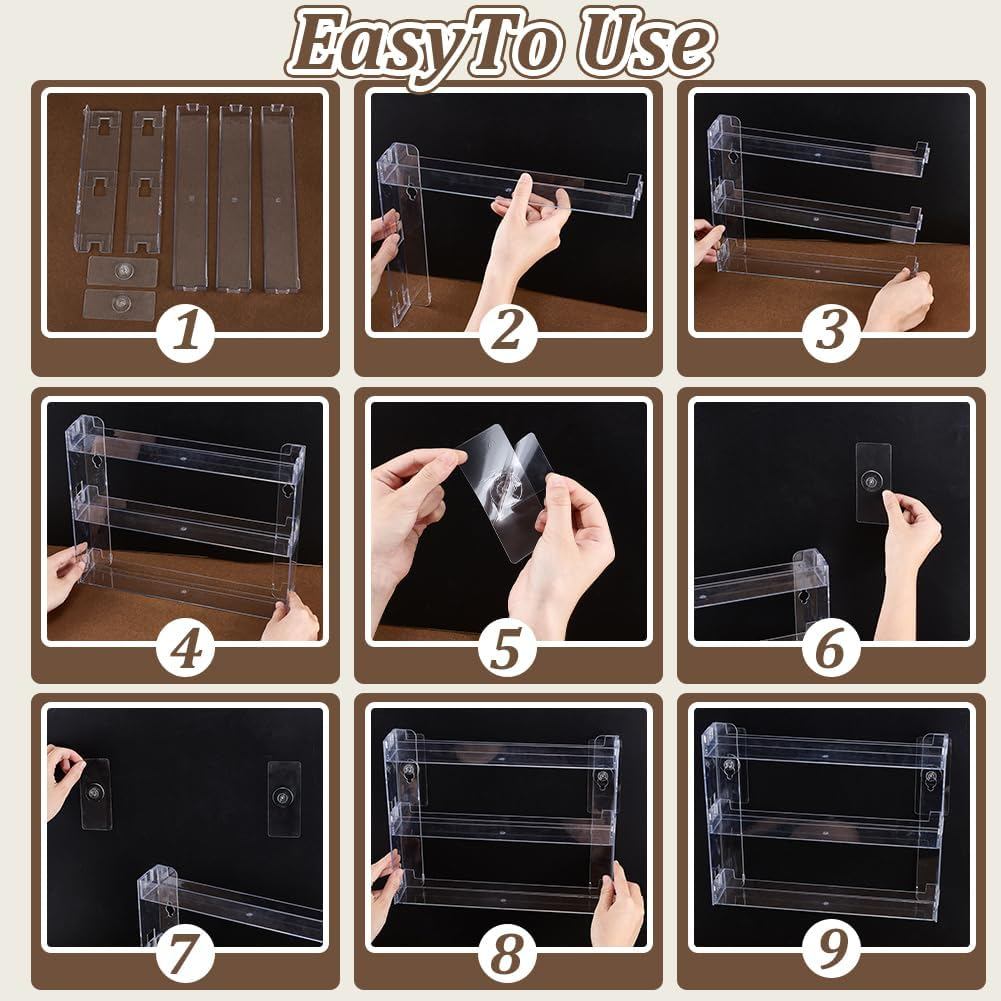 EasyTo Use

1

2

3

4

5

6

7

8

9