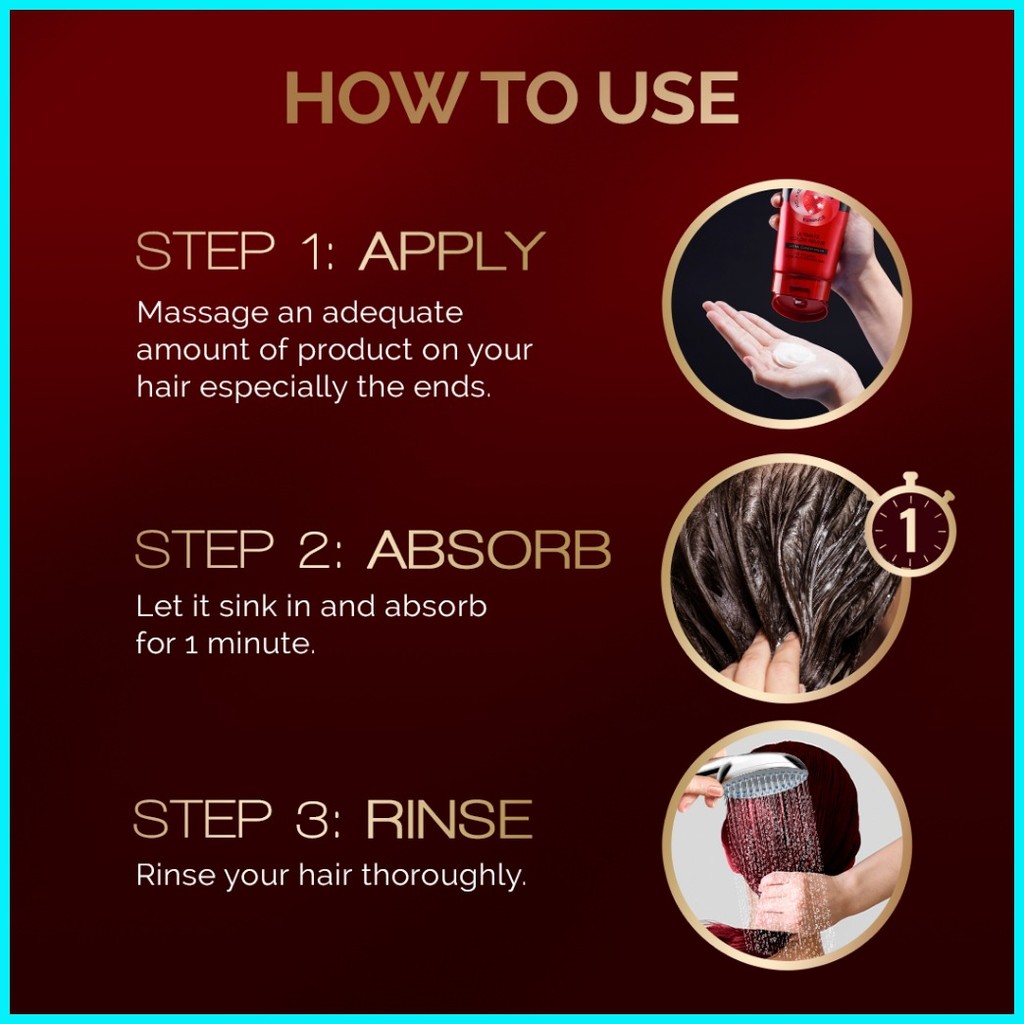 HOW TO USE

STEP 1: APPLY
Massage an adequate amount of product on your hair especially the ends.

STEP 2: ABSORB
Let it sink in and absorb for 1 minute.

1

STEP 3: RINSE
Rinse your hair thoroughly.