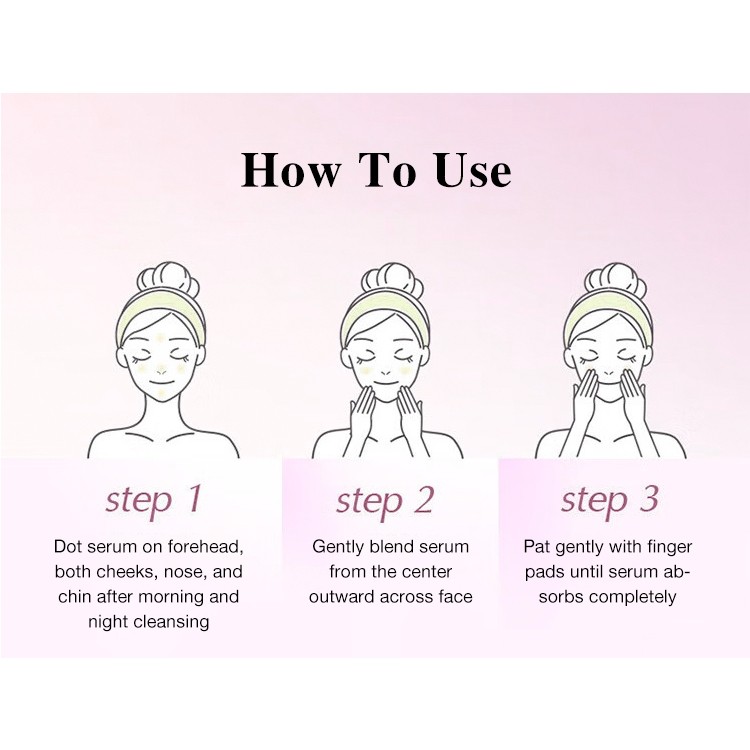 How To Use

step 1

Dot serum on forehead, both cheeks, nose, and chin after morning and night cleansing

step 2

Gently blend serum from the center outward across face

step 3

Pat gently with finger pads until serum absorbs completely