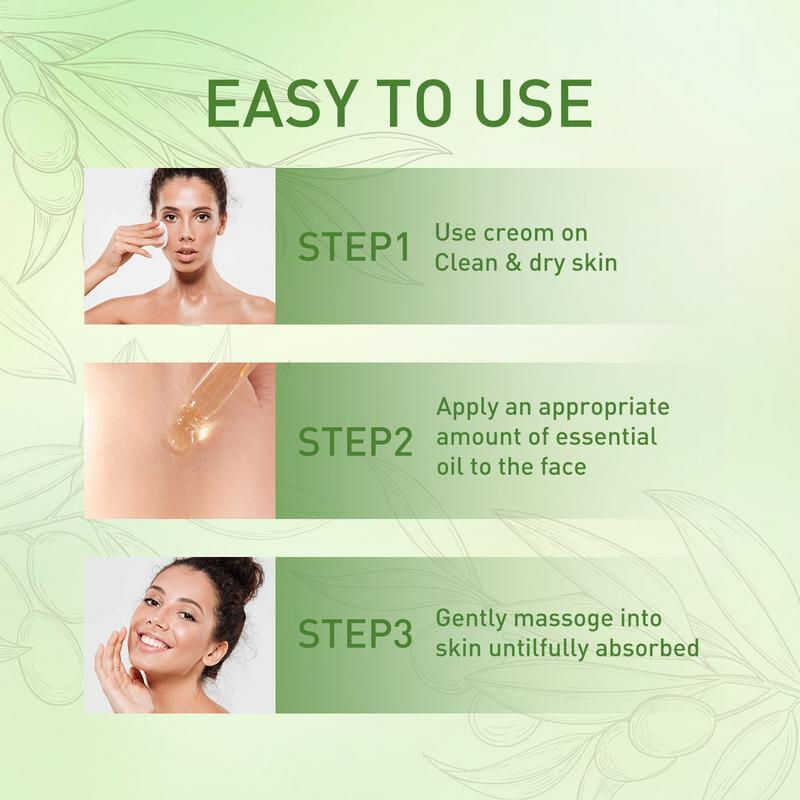 EASY TO USE

STEP1
Use creom on Clean & dry skin

STEP2
Apply an appropriate amount of essential oil to the face

STEP3
Gently massoge into skin untilfully absorbed