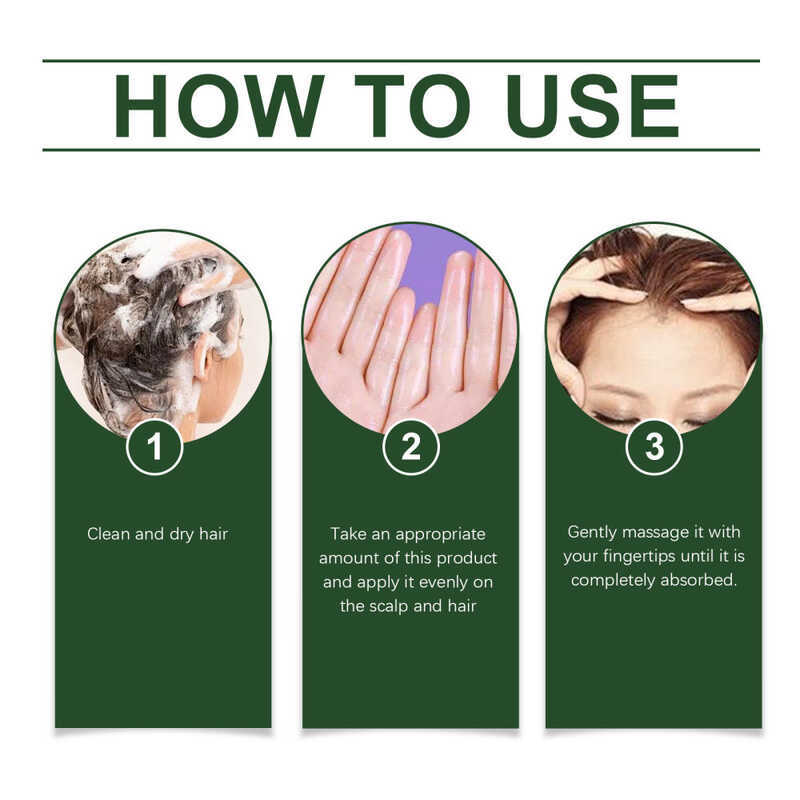 HOW TO USE

1

Clean and dry hair

2

Take an appropriate amount of this product and apply it evenly on the scalp and hair

3

Gently massage it with your fingertips until it is completely absorbed.