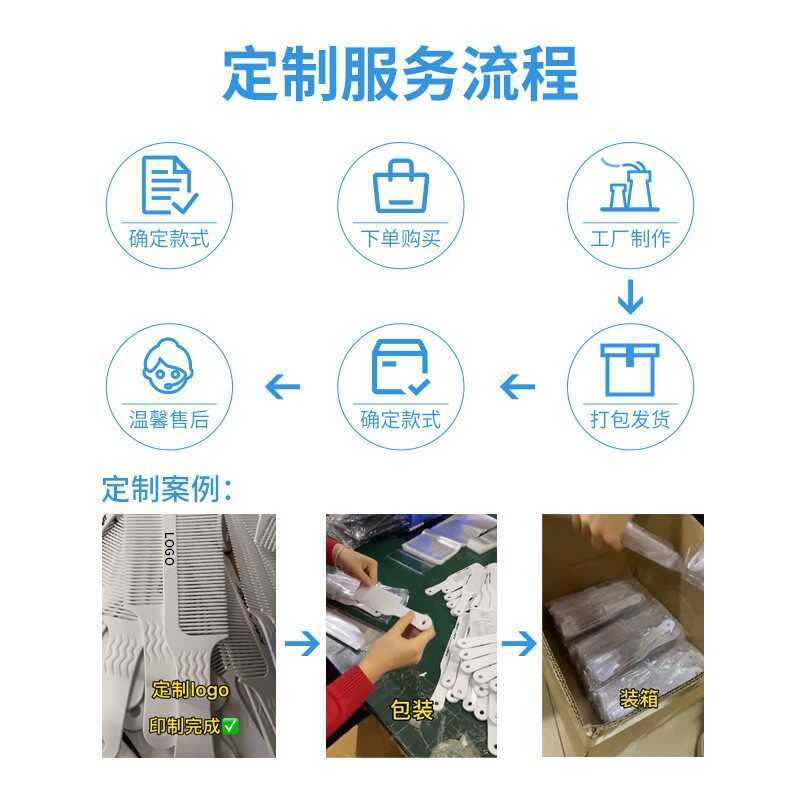 定制服务流程

确定款式

下单购买

工厂制作

打包发货

确定款式

温馨售后

定制案例：

LOGO

定制logo

印制完成✅

包装

装箱