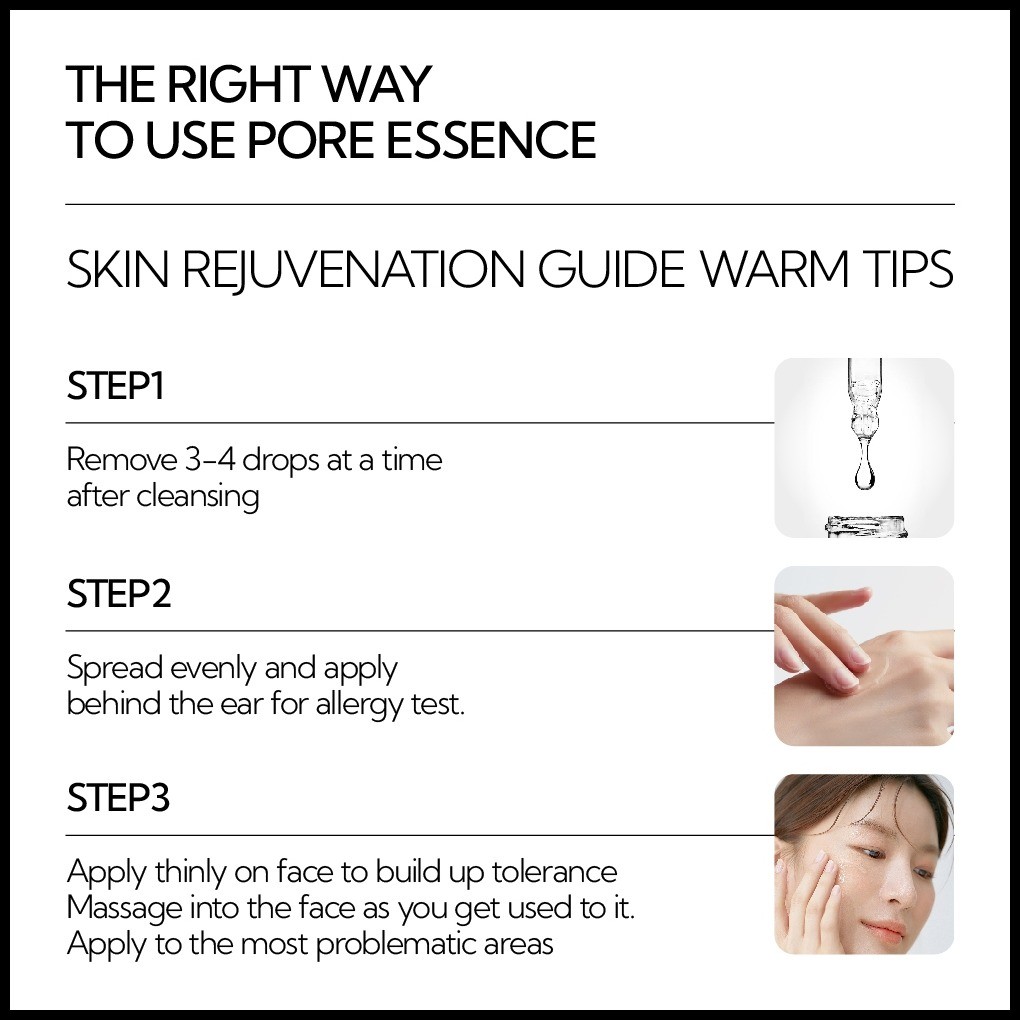 THE RIGHT WAY TO USE PORE ESSENCE

SKIN REJUVENATION GUIDE WARM TIPS

STEP1

Remove 3-4 drops at a time after cleansing

STEP2

Spread evenly and apply behind the ear for allergy test.

STEP3

Apply thinly on face to build up tolerance
Massage into the face as you get used to it.
Apply to the most problematic areas