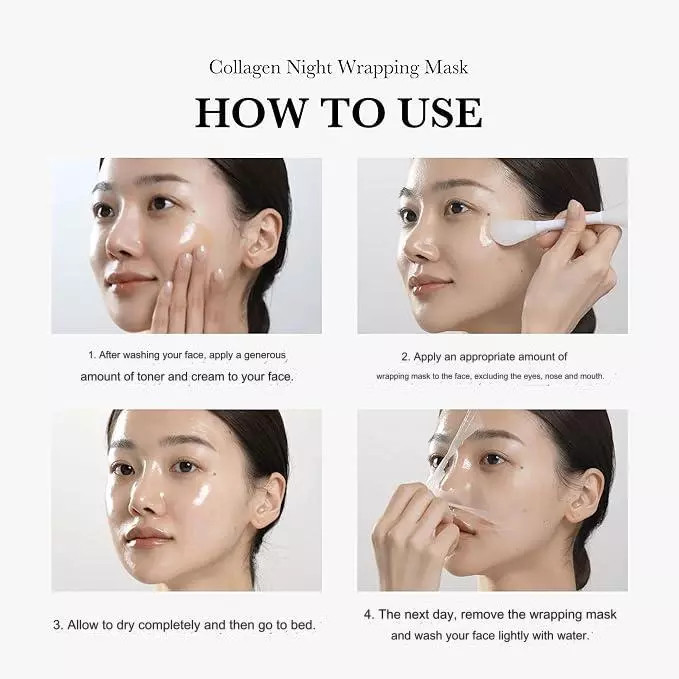 Collagen Night Wrapping Mask

HOW TO USE

1. After washing your face, apply a generous amount of toner and cream to your face.

2. Apply an appropriate amount of wrapping mask to the face, excluding the eyes, nose and mouth.

3. Allow to dry completely and then go to bed.

4. The next day, remove the wrapping mask and wash your face lightly with water.