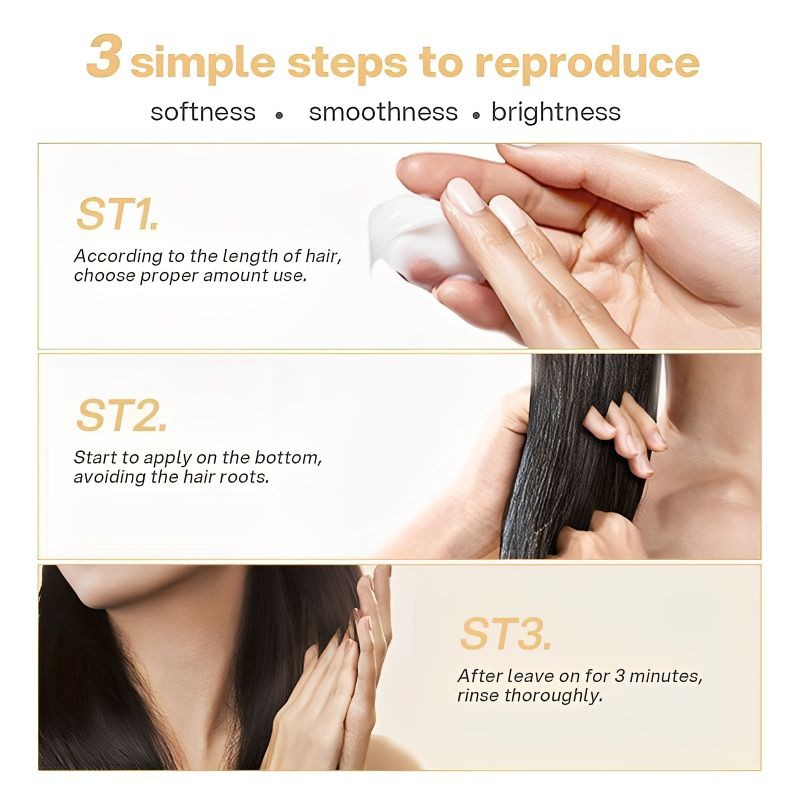 3 simple steps to reproduce

softness • smoothness • brightness

ST1.

According to the length of hair, choose proper amount use.

ST2.

Start to apply on the bottom, avoiding the hair roots.

ST3.

After leave on for 3 minutes, rinse thoroughly.