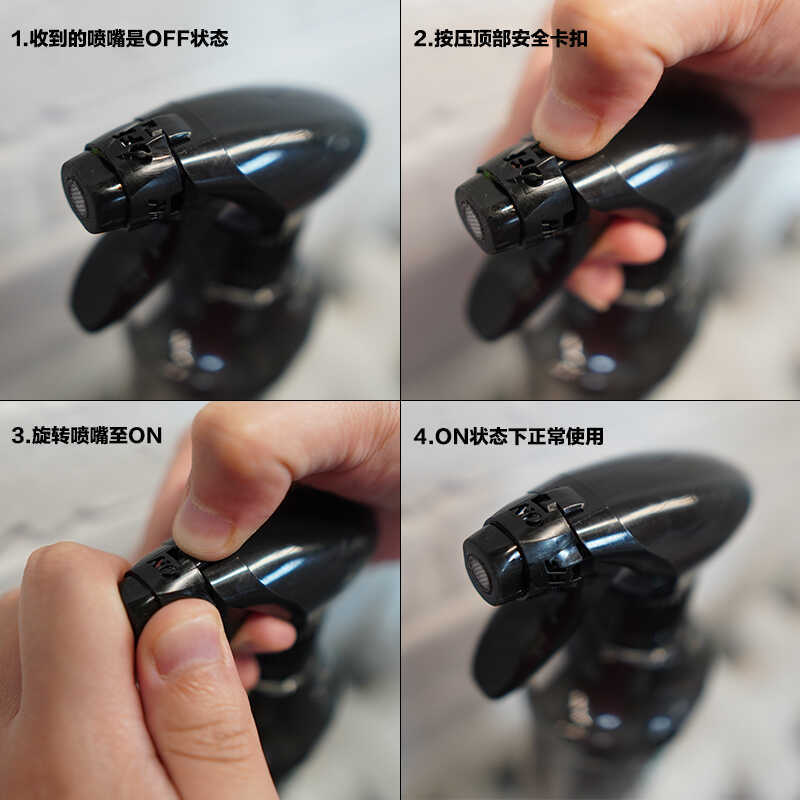 1.收到的喷嘴是OFF状态

2.按压顶部安全卡扣

3.旋转喷嘴至ON

4.ON状态下正常使用