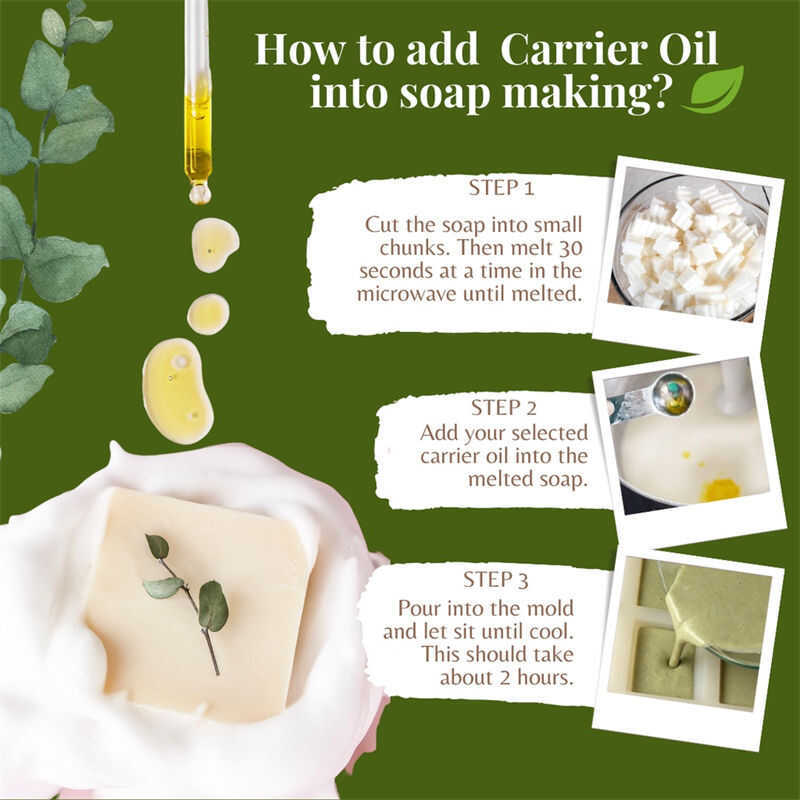 How to add Carrier Oil into soap making?

STEP 1

Cut the soap into small chunks. Then melt 30 seconds at a time in the microwave until melted.

STEP 2

Add your selected carrier oil into the melted soap.

STEP 3

Pour into the mold and let sit until cool. This should take about 2 hours.