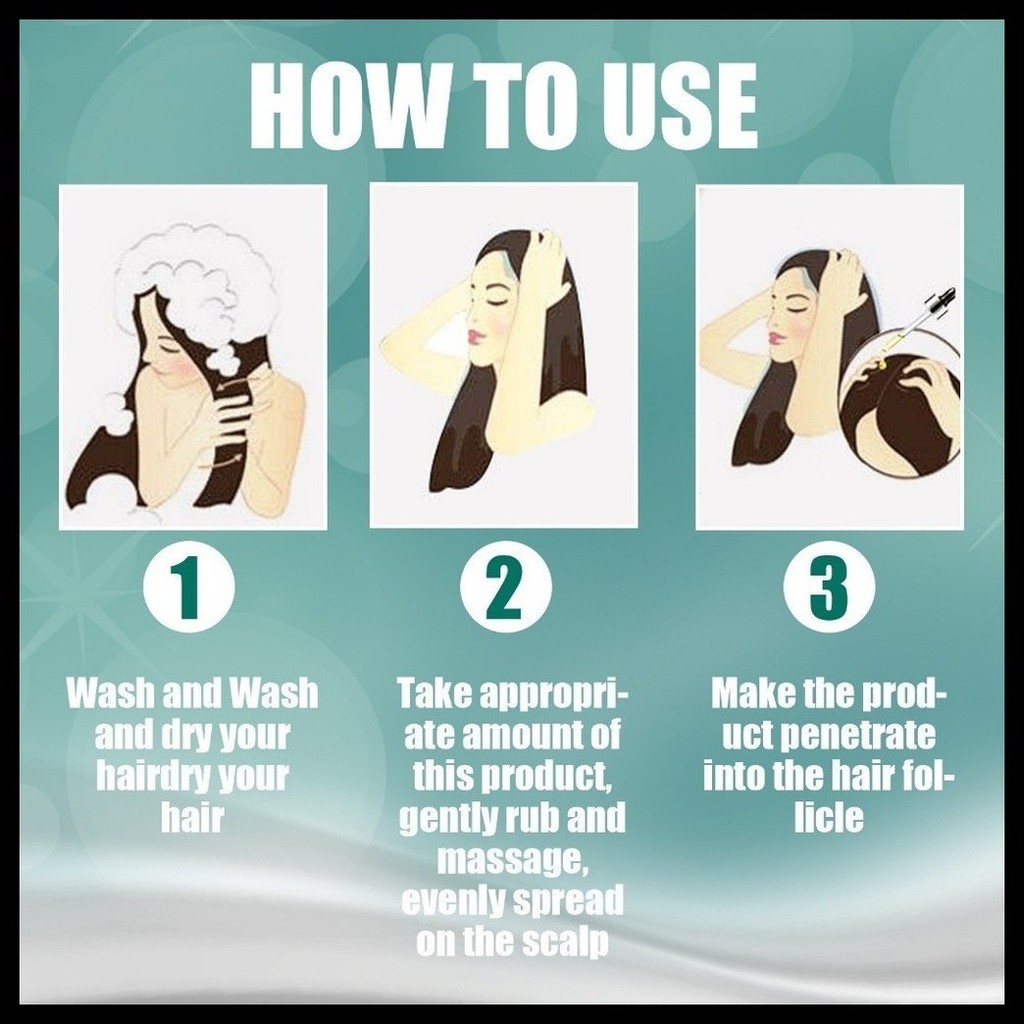 HOW TO USE

1

Wash and Wash and dry your hairdry your hair

2

Take appropriate amount of this product, gently rub and massage, evenly spread on the scalp

3

Make the product penetrate into the hair follicle