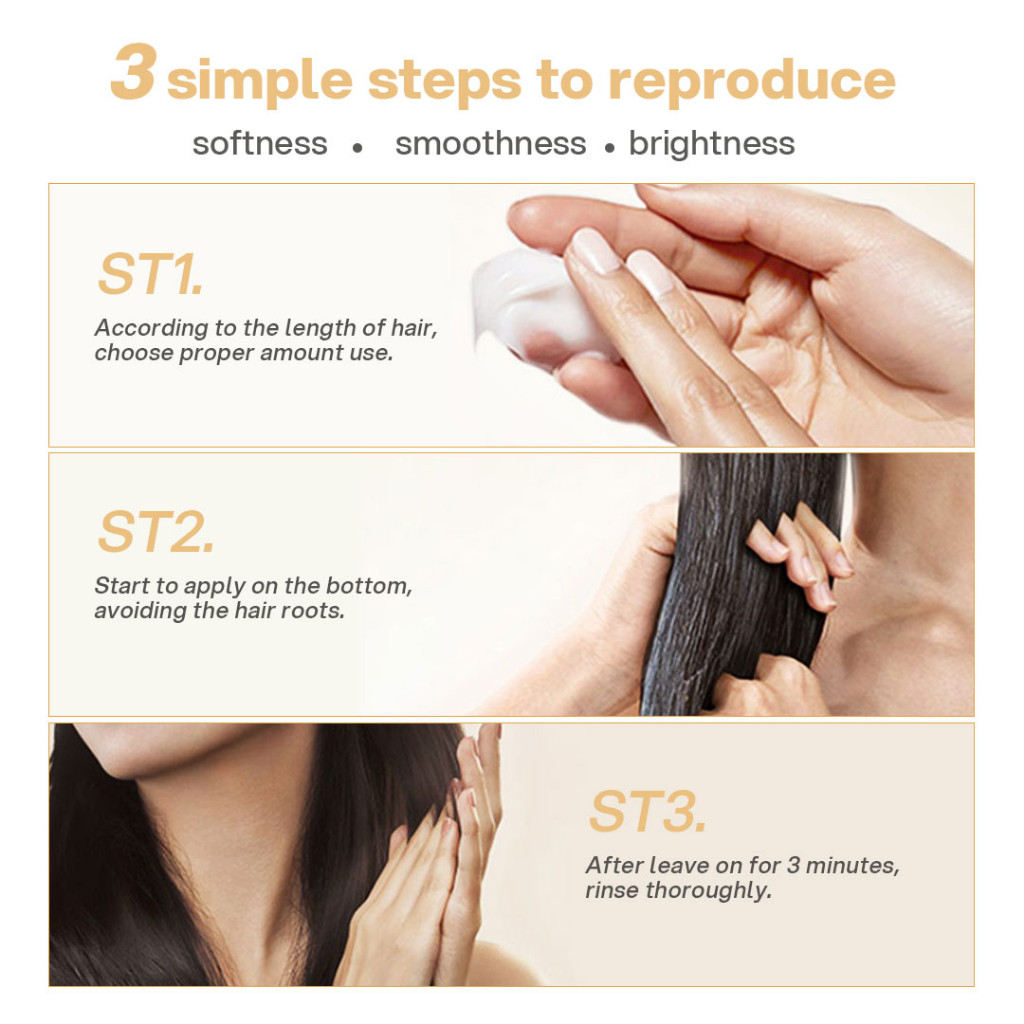 3 simple steps to reproduce

softness • smoothness • brightness

ST1.

According to the length of hair, choose proper amount use.

ST2.

Start to apply on the bottom, avoiding the hair roots.

ST3.

After leave on for 3 minutes, rinse thoroughly.