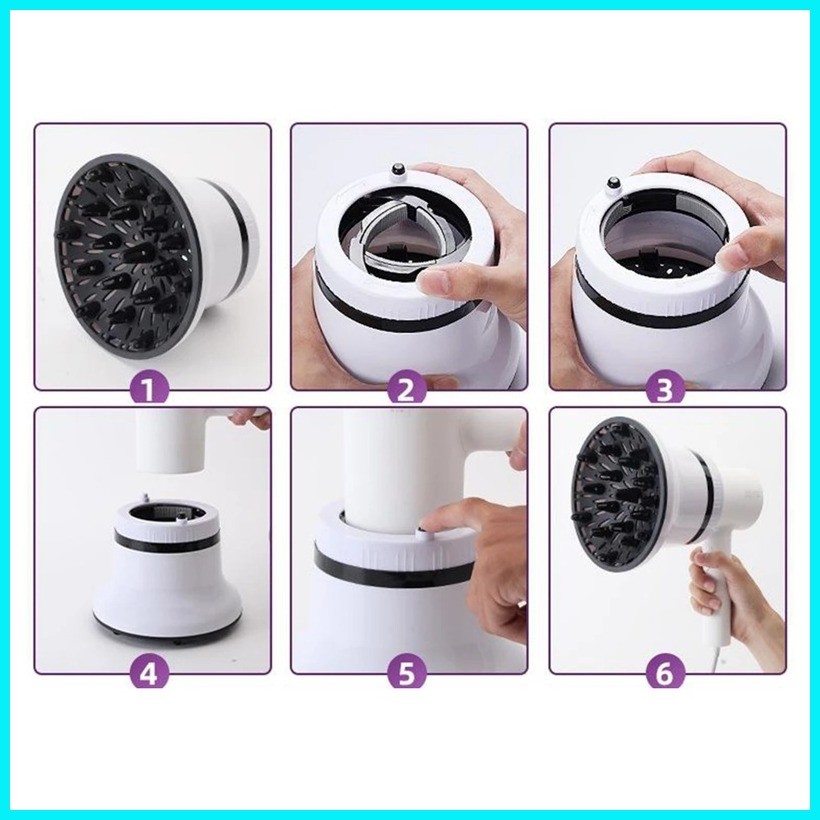 1
2
3
4
5
6