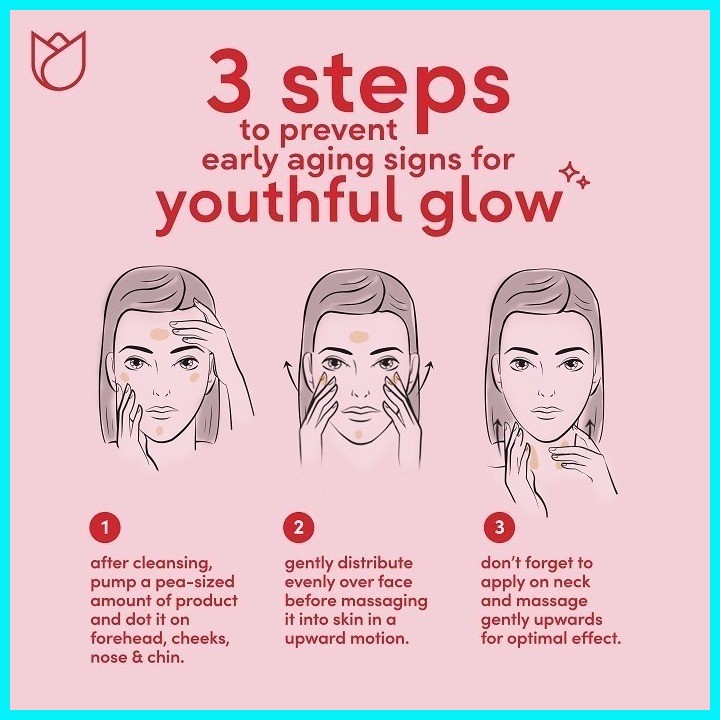 3 steps
to prevent
early aging signs for
youthful glow

1

after cleansing, pump a pea-sized amount of product and dot it on forehead, cheeks, nose & chin.

2

gently distribute evenly over face before massaging it into skin in a upward motion.

3

don't forget to apply on neck and massage gently upwards for optimal effect.