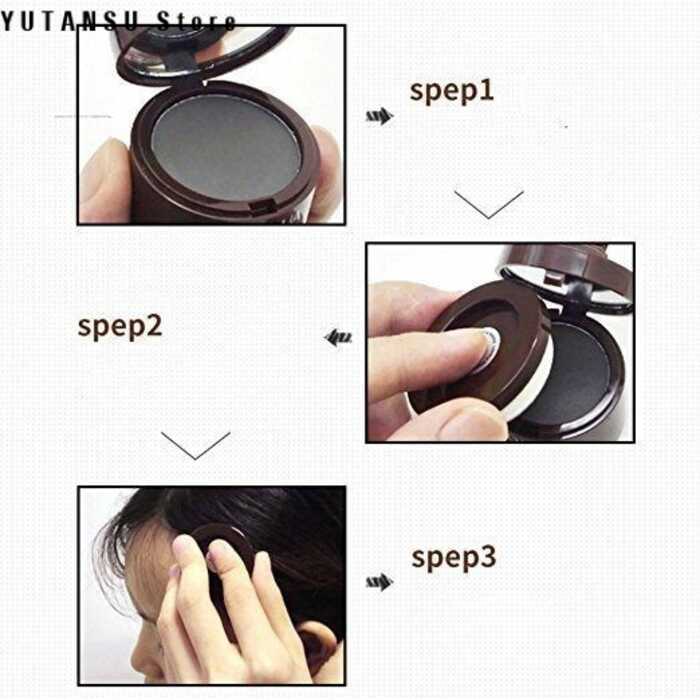 YUTANSU Store

spep1

spep2

spep3