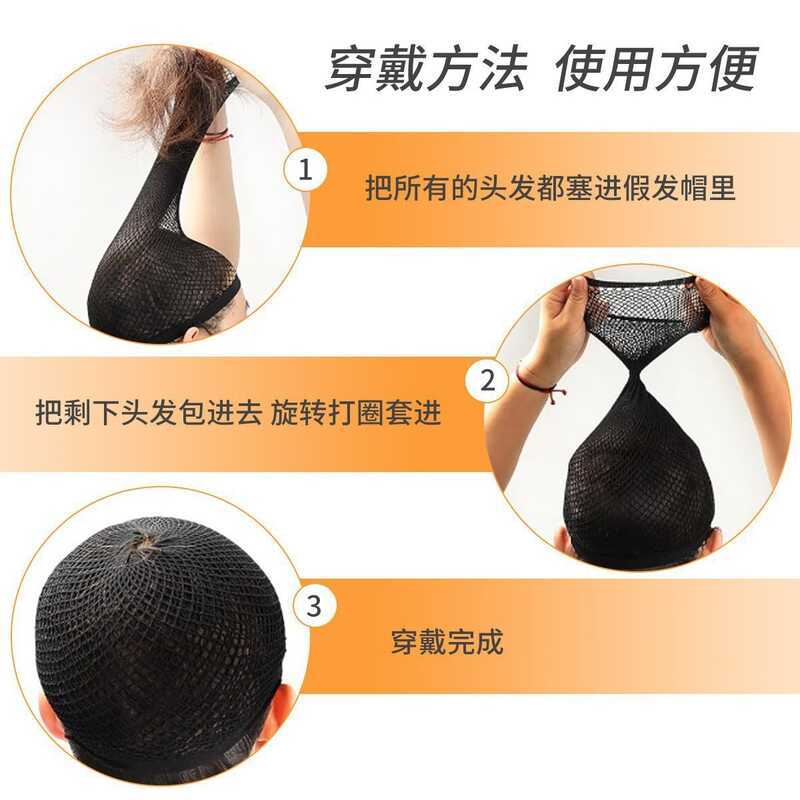 穿戴方法 使用方便

1
把所有的头发都塞进假发帽里

2
把剩下头发包进去 旋转打圈套进

3
穿戴完成