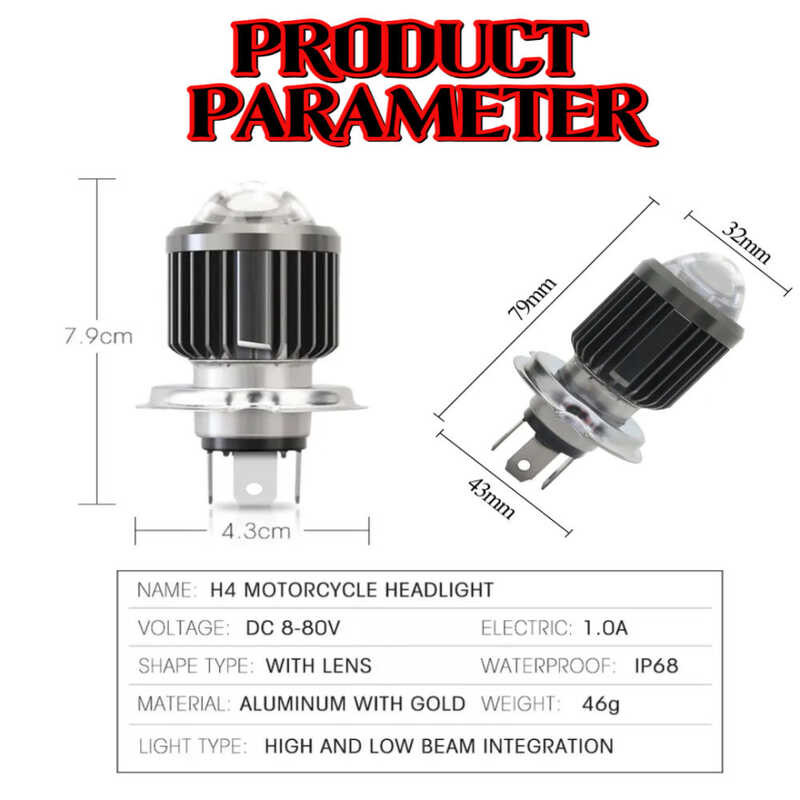 PRODUCT PARAMETER

7.9cm

4.3cm

79mm

32mm

43mm

| NAME: H4 MOTORCYCLE HEADLIGHT | |
|---|---|
| VOLTAGE: DC 8-80V | ELECTRIC: 1.0A |
| SHAPE TYPE: WITH LENS | WATERPROOF: IP68 |
| MATERIAL: ALUMINUM WITH GOLD | WEIGHT: 46g |
| LIGHT TYPE: HIGH AND LOW BEAM INTEGRATION | |