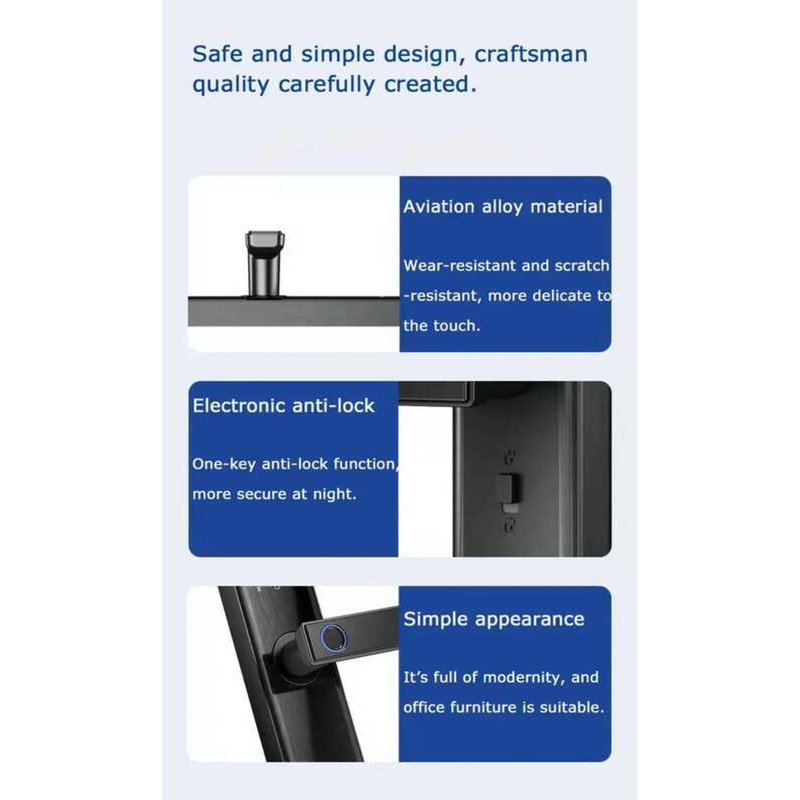 Safe and simple design, craftsman quality carefully created.

Aviation alloy material

Wear-resistant and scratch -resistant, more delicate to the touch.

Electronic anti-lock

One-key anti-lock function, more secure at night.

Simple appearance

It's full of modernity, and office furniture is suitable.