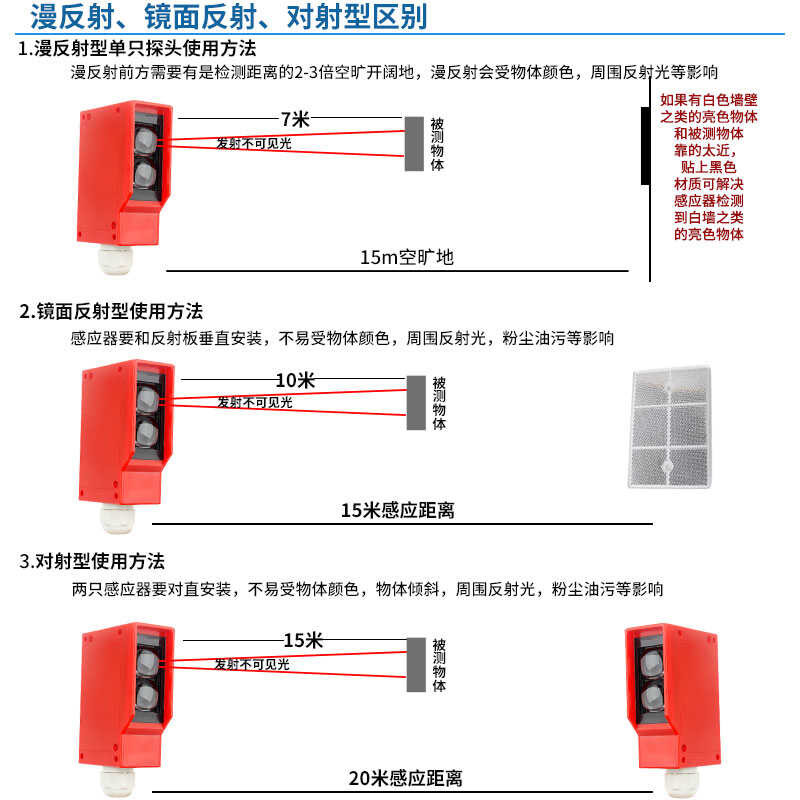 漫反射、镜面反射、对射型区别

1.漫反射型单只探头使用方法

漫反射前方需要有是检测距离的2-3倍空旷开阔地，漫反射会受物体颜色，周围反射光等影响

7米

发射不可见光

被测物体

如果有白色墙壁之类的亮色物体和被测物体靠的太近，贴上黑色材质可解决感应器检测到白墙之类的亮色物体

15m空旷地

2.镜面反射型使用方法

感应器要和反射板垂直安装，不易受物体颜色，周围反射光，粉尘油污等影响

10米

发射不可见光

被测物体

15米感应距离

3.对射型使用方法

两只感应器要对直安装，不易受物体颜色，物体倾斜，周围反射光，粉尘油污等影响

15米

发射不可见光

被测物体

20米感应距离