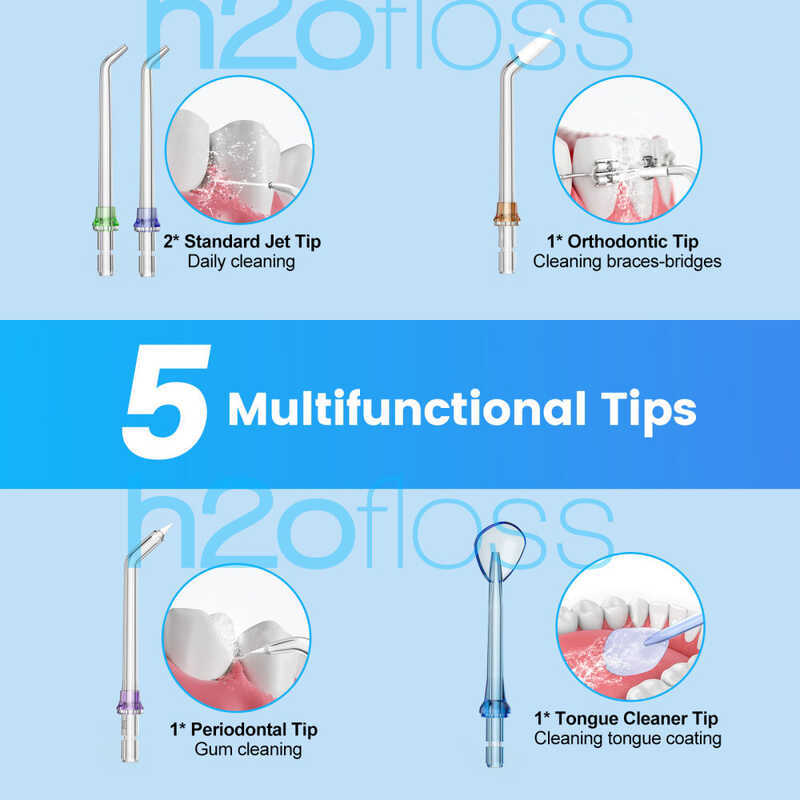 h2ofloss

2* Standard Jet Tip
Daily cleaning

1* Orthodontic Tip
Cleaning braces-bridges

5 Multifunctional Tips

h2ofloss

1* Periodontal Tip
Gum cleaning

1* Tongue Cleaner Tip
Cleaning tongue coating