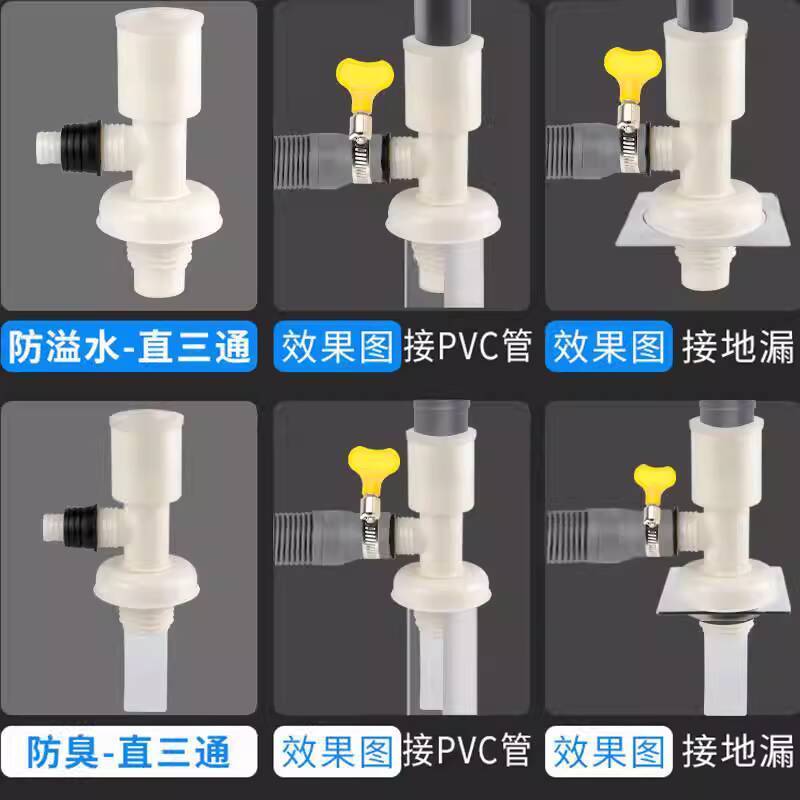 防溢水-直三通

效果图 接PVC管

效果图 接地漏

防臭-直三通

效果图 接PVC管

效果图 接地漏