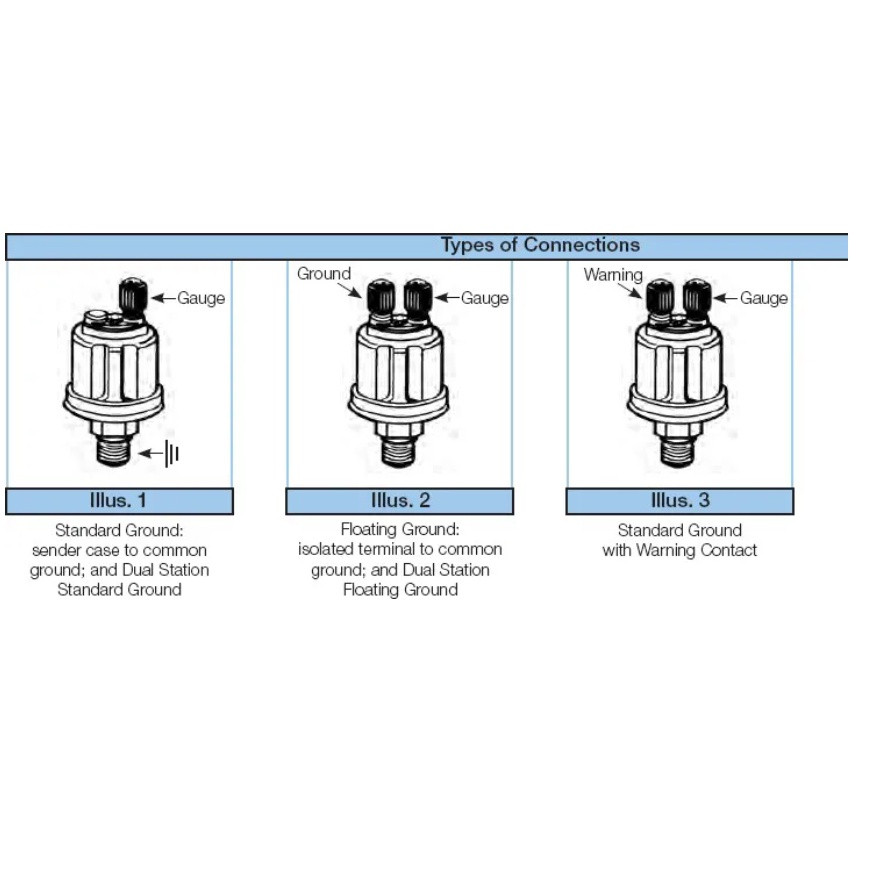 Types of Connections

Gauge

Illus. 1

Standard Ground: sender case to common ground; and Dual Station Standard Ground

Ground

Gauge

Illus. 2

Floating Ground: isolated terminal to common ground; and Dual Station Floating Ground

Warning

Gauge

Illus. 3

Standard Ground with Warning Contact