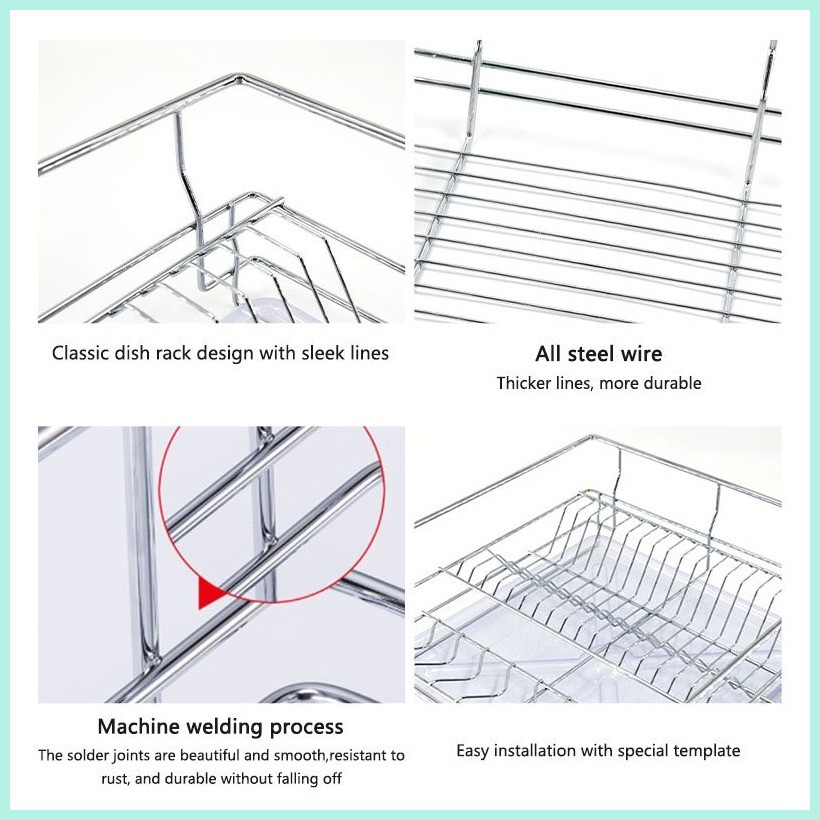 Classic dish rack design with sleek lines

All steel wire
Thicker lines, more durable

Machine welding process
The solder joints are beautiful and smooth,resistant to rust, and durable without falling off

Easy installation with special template