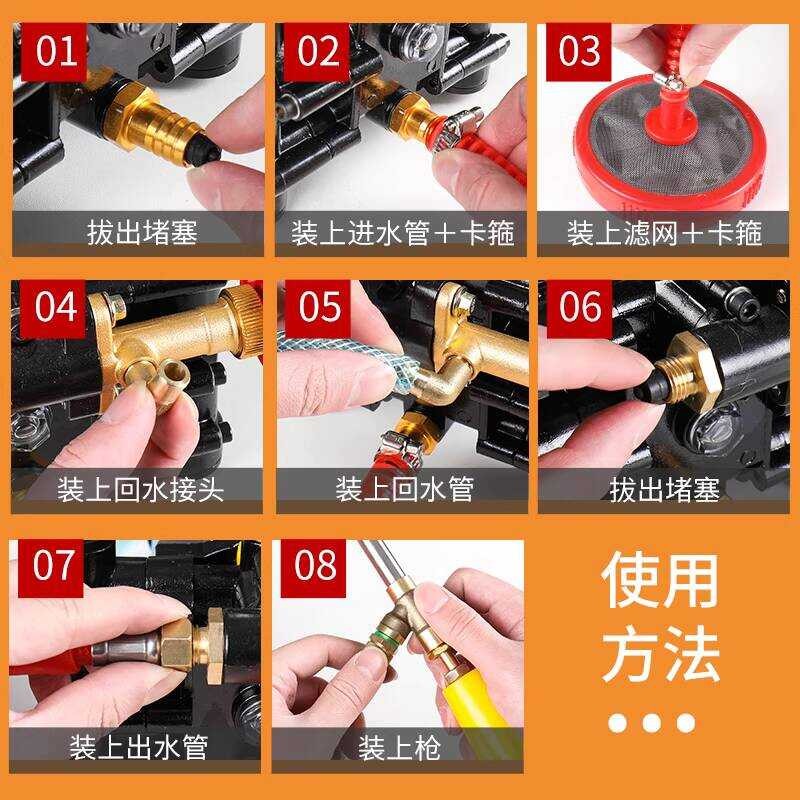 01
拔出堵塞

02
装上进水管＋卡箍

03
装上滤网＋卡箍

04
装上回水接头

05
装上回水管

06
拔出堵塞

07
装上出水管

08
装上枪

使用方法