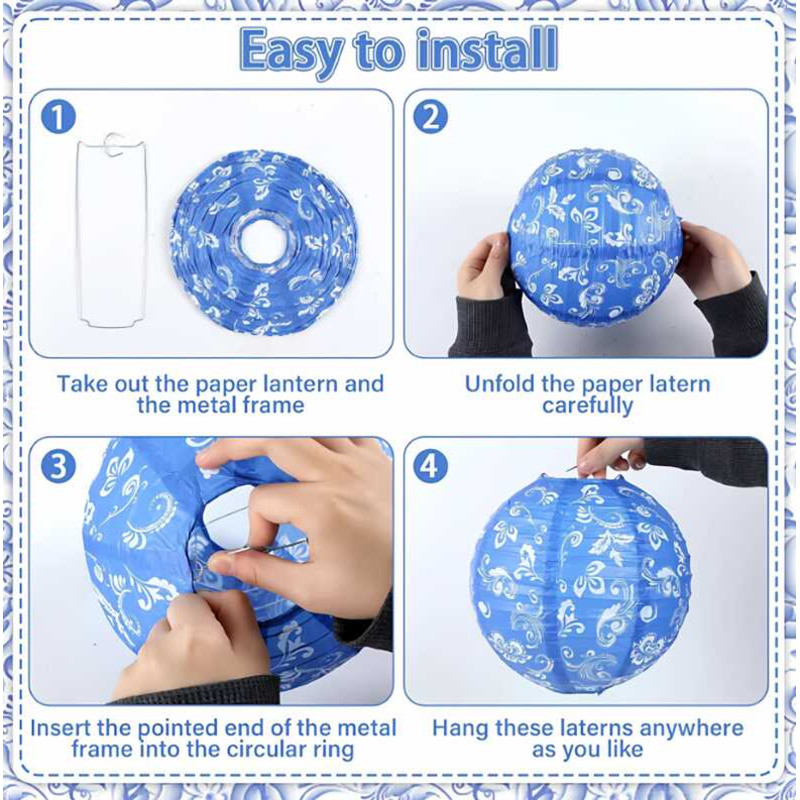 Easy to install

1

Take out the paper lantern and the metal frame

2

Unfold the paper latern carefully

3

Insert the pointed end of the metal frame into the circular ring

4

Hang these laterns anywhere as you like