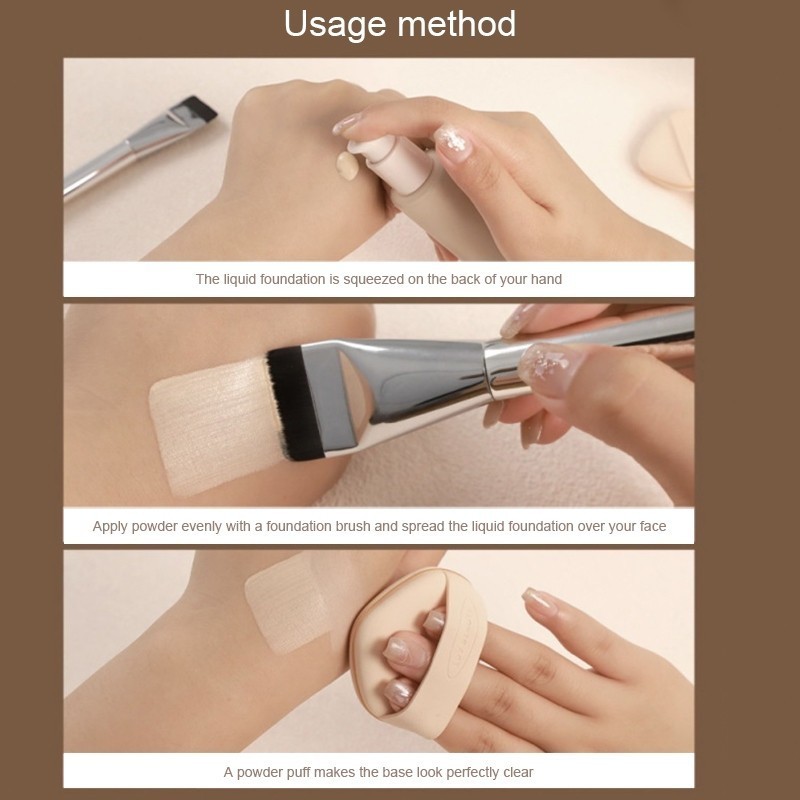 Usage method

The liquid foundation is squeezed on the back of your hand

Apply powder evenly with a foundation brush and spread the liquid foundation over your face

A powder puff makes the base look perfectly clear