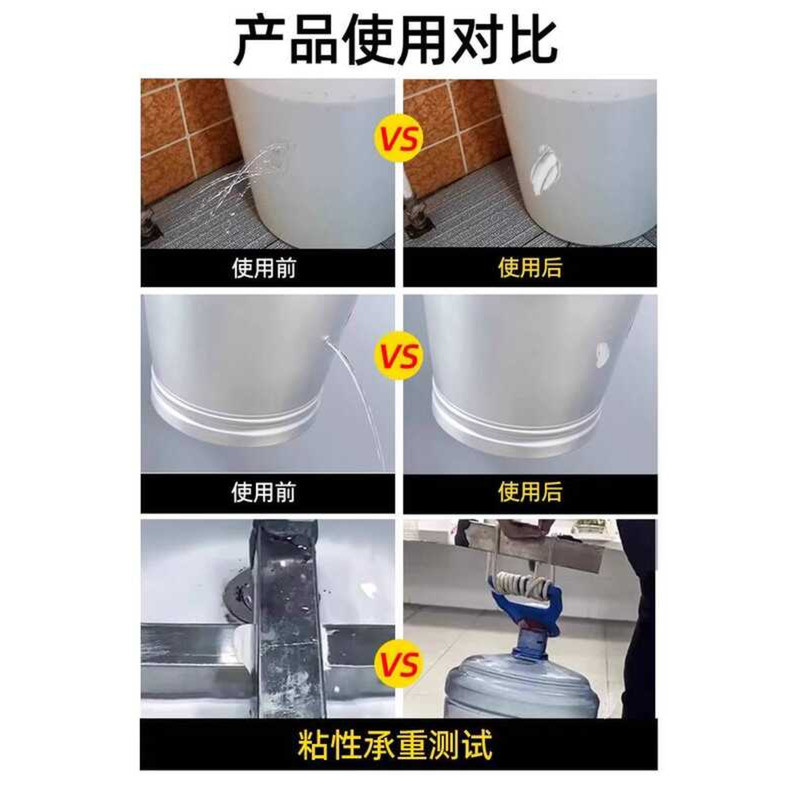 产品使用对比

VS

使用前

使用后

VS

使用前

使用后

VS

粘性承重测试