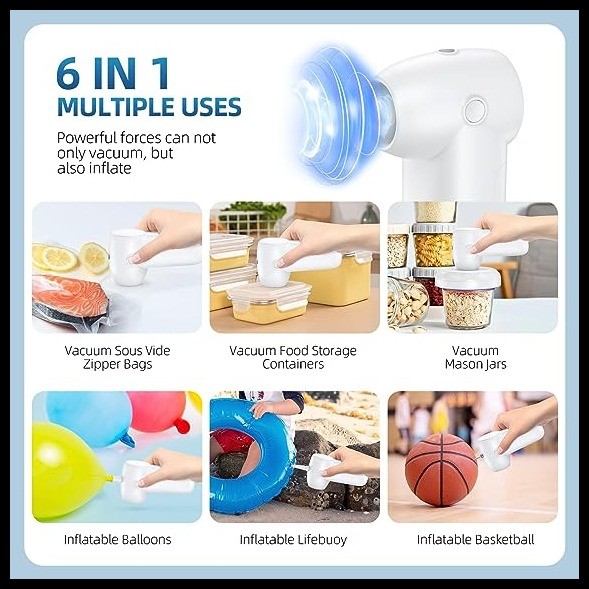 6 IN 1
MULTIPLE USES

Powerful forces can not only vacuum, but also inflate

Vacuum Sous Vide Zipper Bags

Vacuum Food Storage Containers

Vacuum Mason Jars

Inflatable Balloons

Inflatable Lifebuoy

Inflatable Basketball