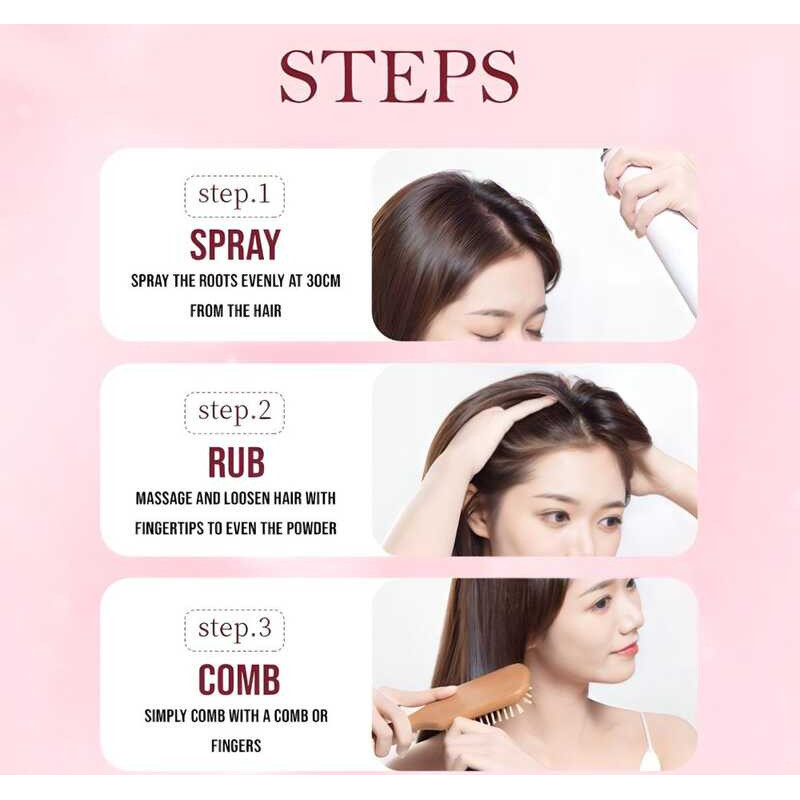 STEPS

step.1

SPRAY

SPRAY THE ROOTS EVENLY AT 30CM FROM THE HAIR

step.2

RUB

MASSAGE AND LOOSEN HAIR WITH FINGERTIPS TO EVEN THE POWDER

step.3

COMB

SIMPLY COMB WITH A COMB OR FINGERS